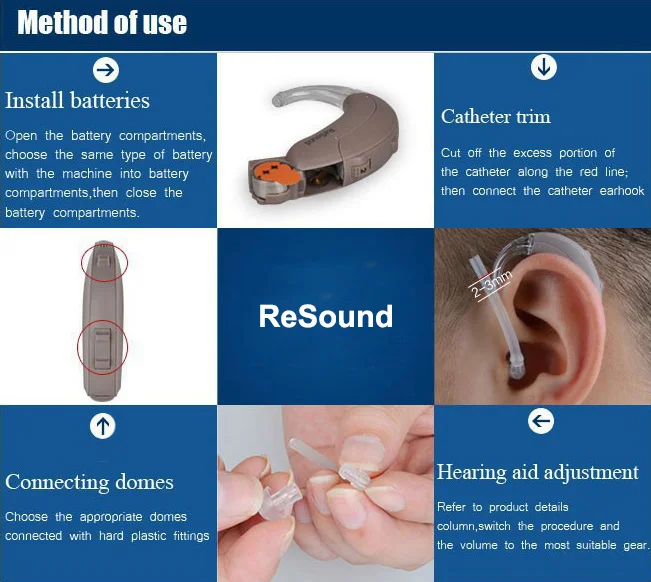 Method of use

Install batteries

Open the battery compartments, choose the same type of battery with the machine into battery compartments,then close the battery compartments.

Catheter trim

Cut off the excess portion of the catheter along the red line; then connect the catheter earhook

ReSound

2~3mm

Connecting domes

Choose the appropriate domes connected with hard plastic fittings

Hearing aid adjustment

Refer to product details column,switch the procedure and the volume to the most suitable gear.