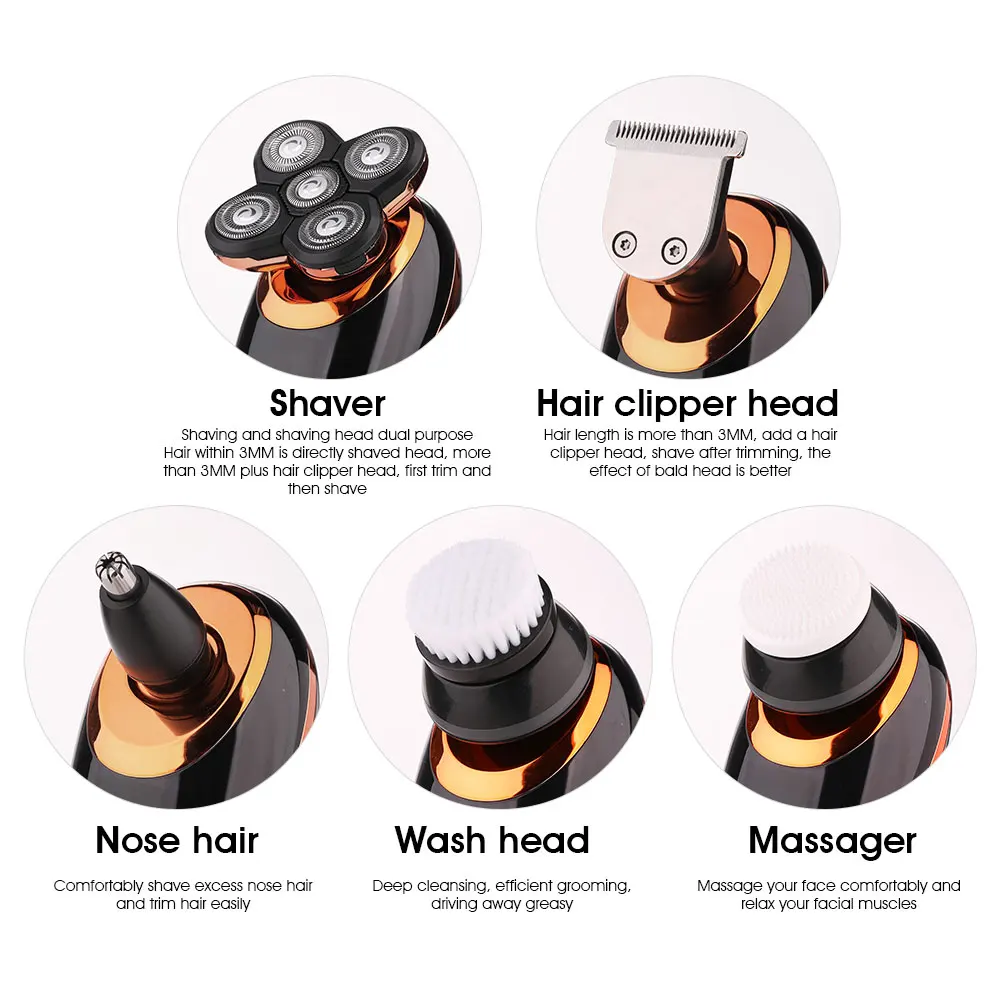 Shaver

Shaving and shaving head dual purpose Hair within 3MM is directly shaved head, more than 3MM plus hair clipper head, first trim and then shave

Hair clipper head

Hair length is more than 3MM, add a hair clipper head, shave after trimming, the effect of bald head is better

Nose hair

Comfortably shave excess nose hair and trim hair easily

Wash head

Deep cleansing, efficient grooming, driving away greasy

Massager

Massage your face comfortably and relax your facial muscles