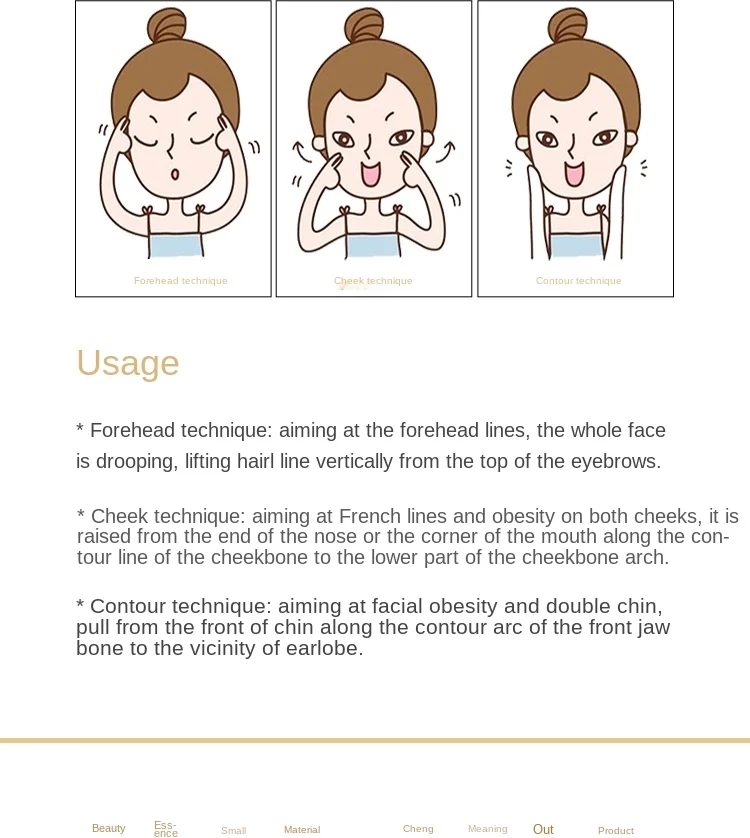 Forehead technique

Cheek technique

Contour technique

Usage

* Forehead technique: aiming at the forehead lines, the whole face is drooping, lifting hairl line vertically from the top of the eyebrows.

* Cheek technique: aiming at French lines and obesity on both cheeks, it is raised from the end of the nose or the corner of the mouth along the contour line of the cheekbone to the lower part of the cheekbone arch.

* Contour technique: aiming at facial obesity and double chin, pull from the front of chin along the contour arc of the front jaw bone to the vicinity of earlobe.

Beauty Essence Small Material Cheng Meaning Out Product