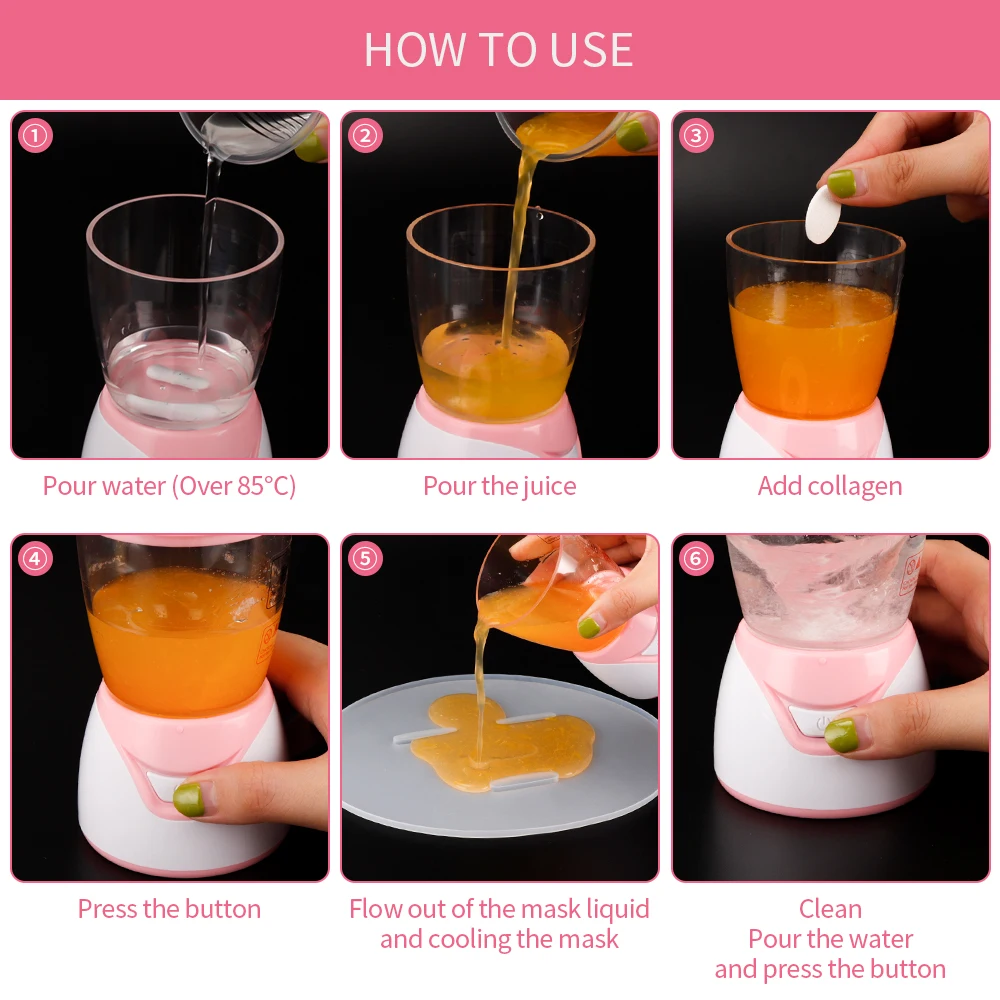 HOW TO USE

①

Pour water (Over 85°C)

②

Pour the juice

③

Add collagen

④

Press the button

⑤

Flow out of the mask liquid and cooling the mask

⑥

Clean
Pour the water
and press the button