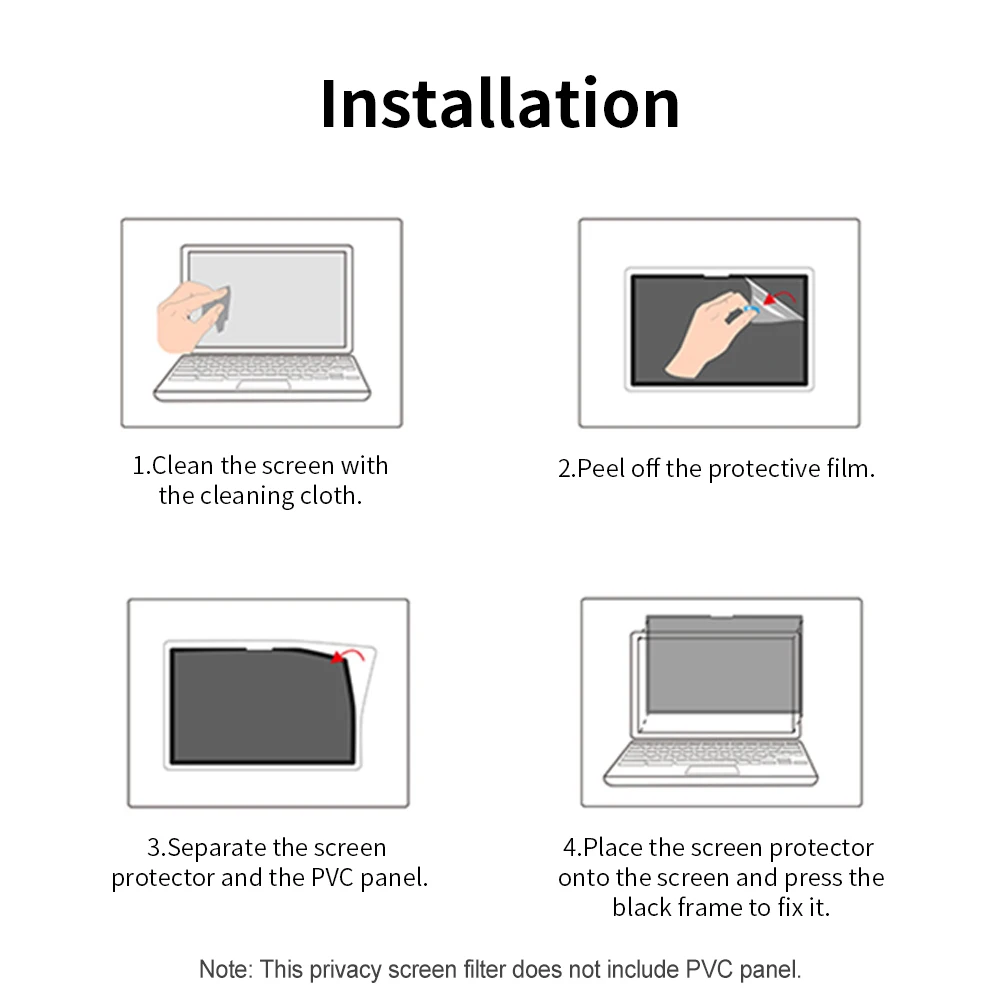 Installation

1.Clean the screen with the cleaning cloth.

2.Peel off the protective film.

3.Separate the screen protector and the PVC panel.

4.Place the screen protector onto the screen and press the black frame to fix it.

Note: This privacy screen filter does not include PVC panel.