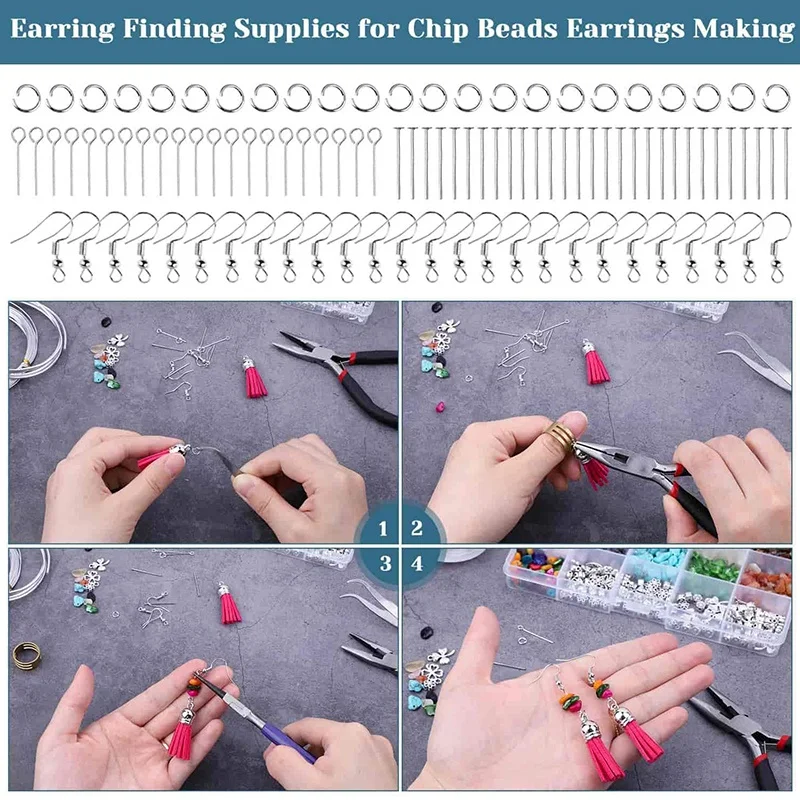 Earring Finding Supplies for Chip Beads Earrings Making

1

2

3

4