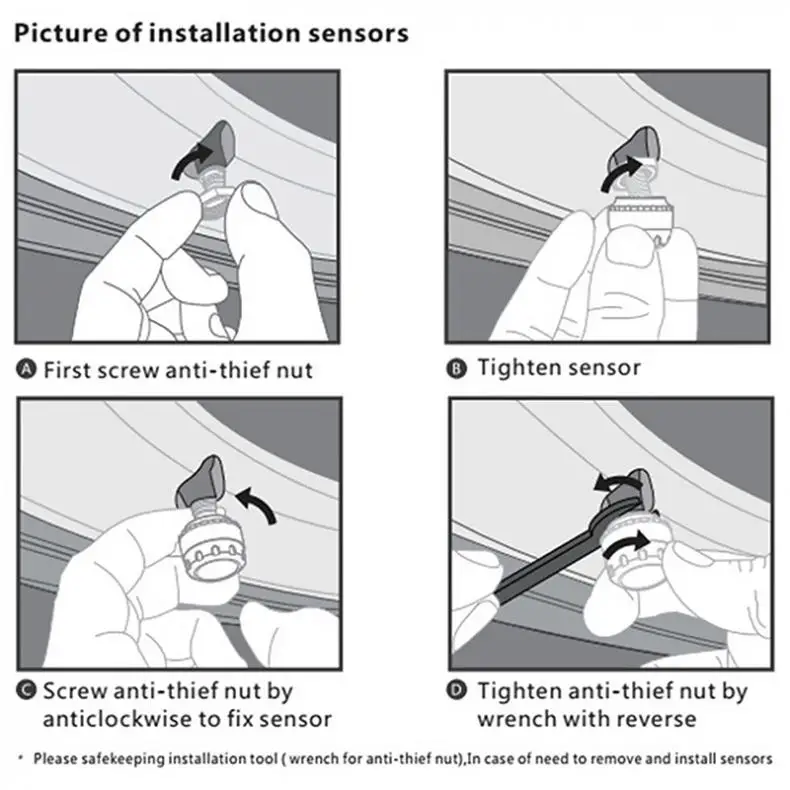 Picture of installation sensors

A First screw anti-thief nut

B Tighten sensor

C Screw anti-thief nut by anticlockwise to fix sensor

D Tighten anti-thief nut by wrench with reverse

* Please safekeeping installation tool ( wrench for anti-thief nut),In case of need to remove and install sensors