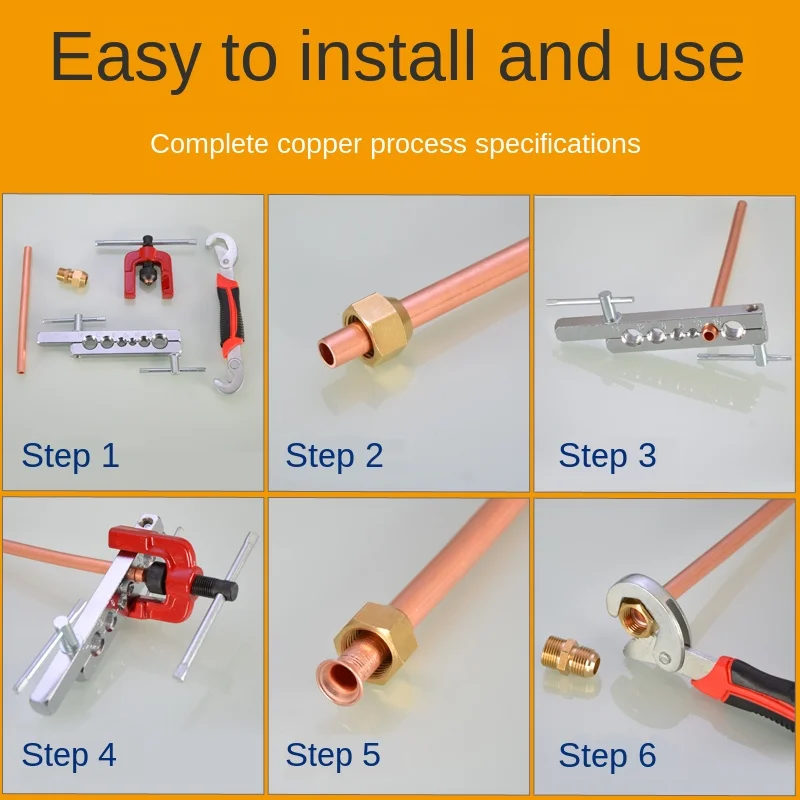 Easy to install and use

Complete copper process specifications

Step 1

Step 2

Step 3

Step 4

Step 5

Step 6