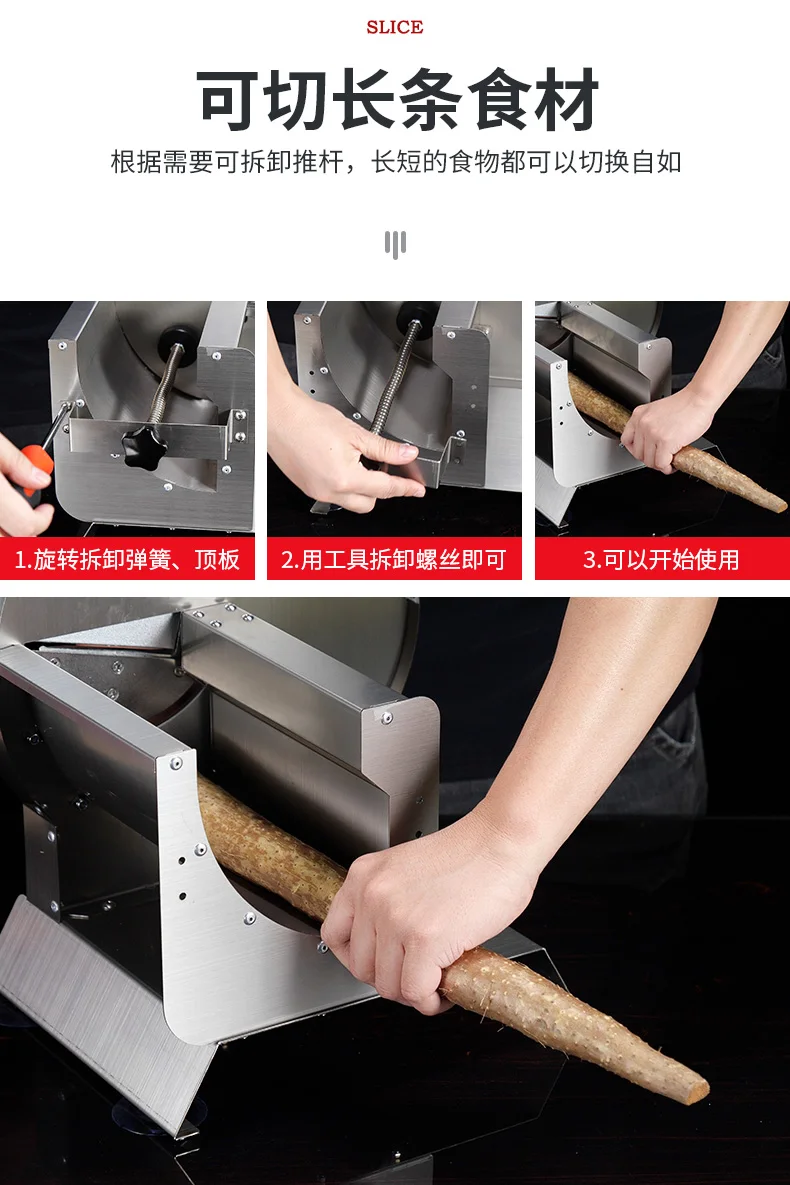 SLICE

可切长条食材

根据需要可拆卸推杆，长短的食物都可以切换自如

1.旋转拆卸弹簧、顶板

2.用工具拆卸螺丝即可

3.可以开始使用