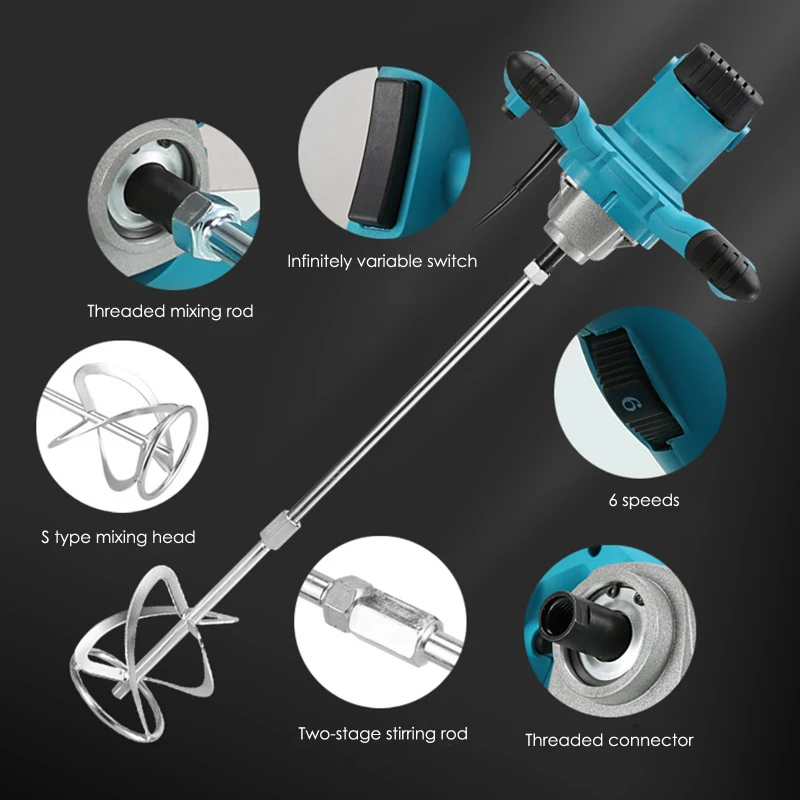 Infinitely variable switch

Threaded mixing rod

6

6 speeds

S type mixing head

Two-stage stirring rod

Threaded connector