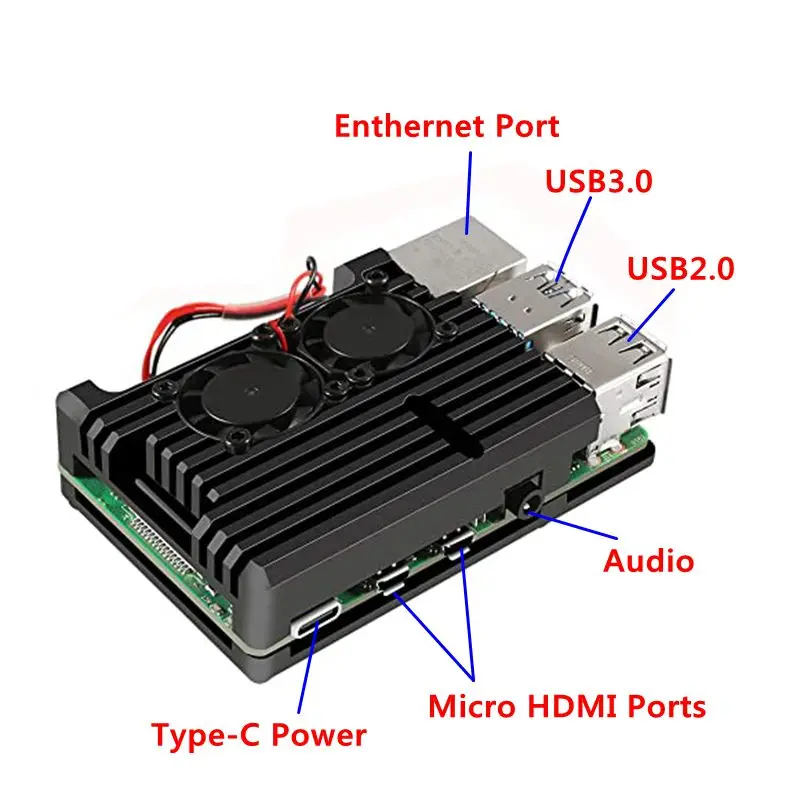 Enthernet Port
USB3.0
USB2.0
Audio
Micro HDMI Ports
Type-C Power