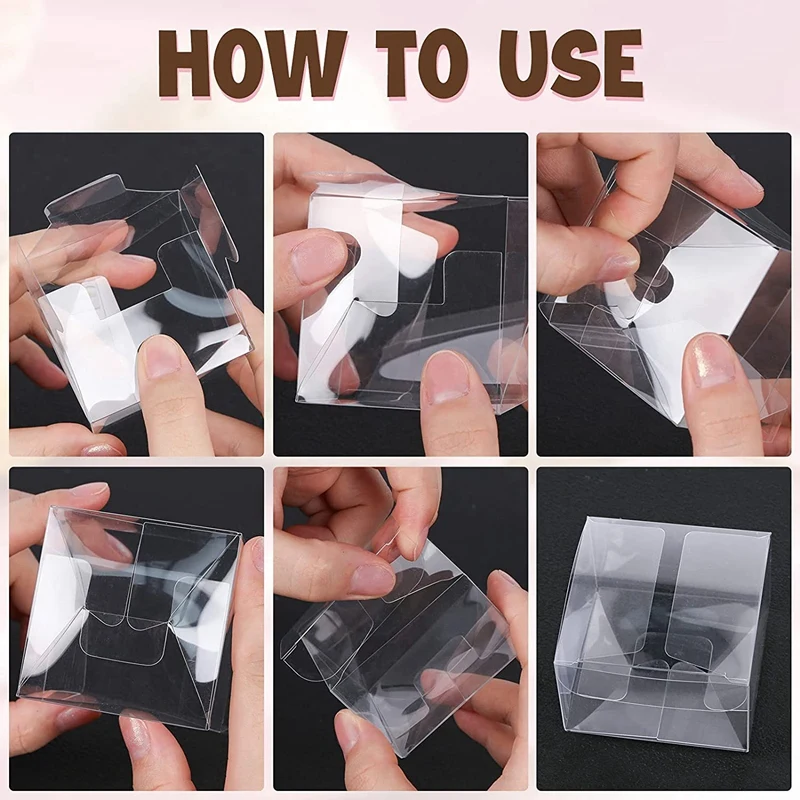 HOW TO USE