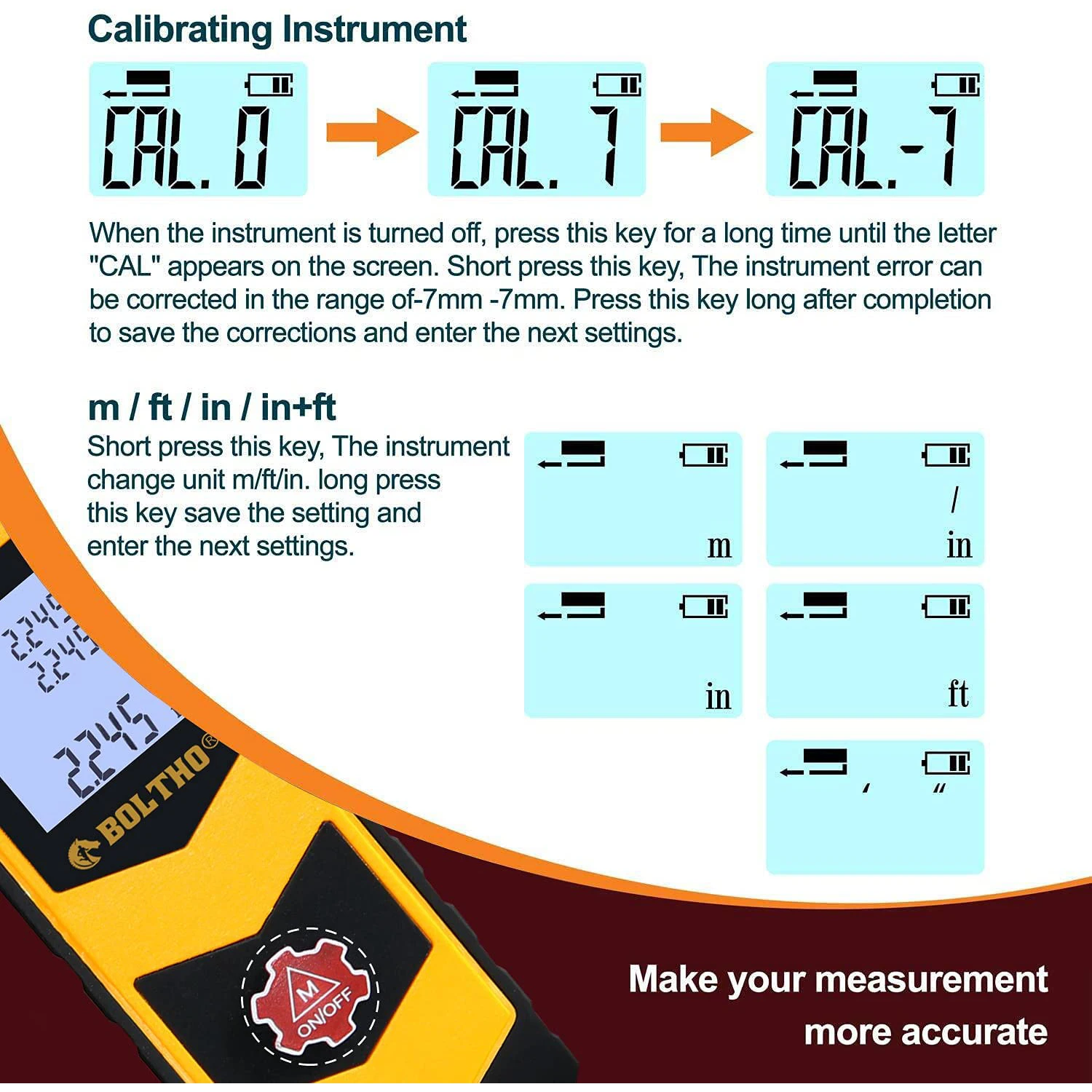 Calibrating Instrument

CAL. 0

CAL. 7

CAL.-7

When the instrument is turned off, press this key for a long time until the letter "CAL" appears on the screen. Short press this key, The instrument error can be corrected in the range of-7mm -7mm. Press this key long after completion to save the corrections and enter the next settings.

m / ft / in / in+ft

Short press this key, The instrument change unit m/ft/in. long press this key save the setting and enter the next settings.

m

/
in

in

ft

'  "

2.245
2.245
2.245

BOLTHO®

M
ON/OFF

Make your measurement more accurate