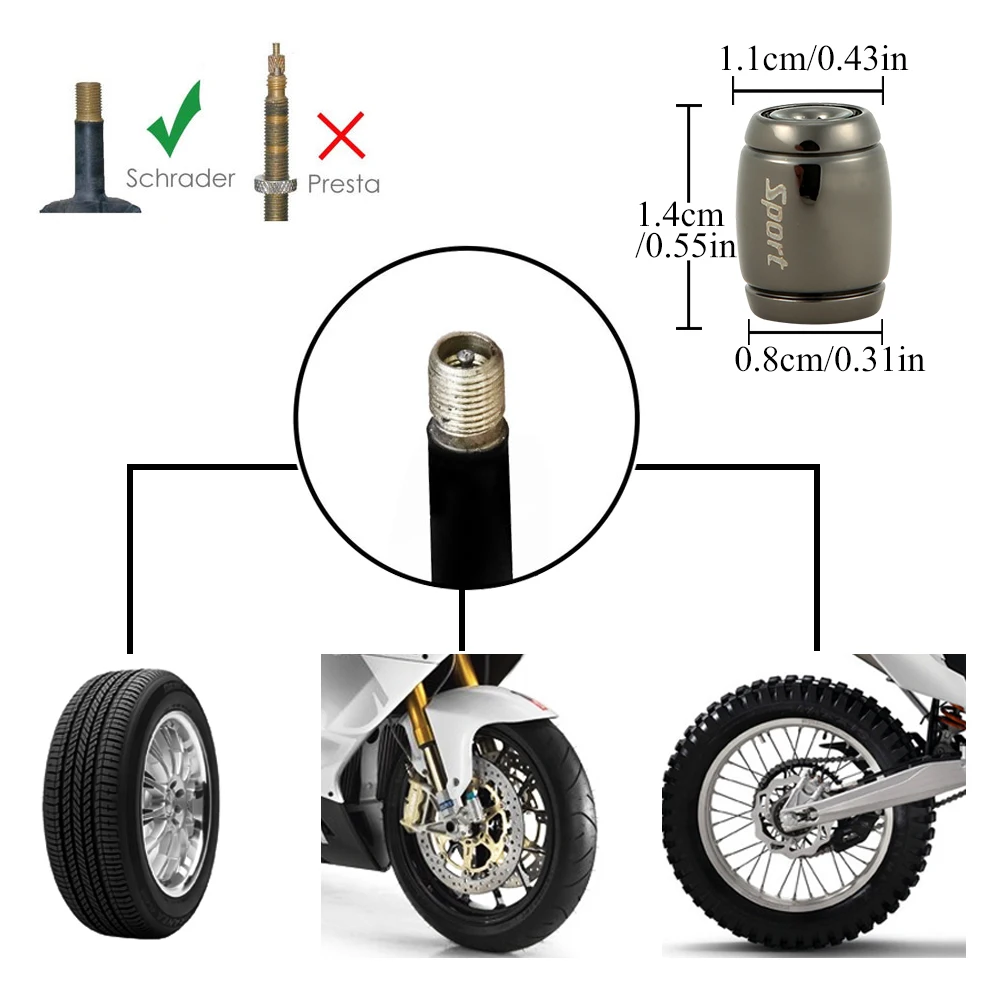 Schrader
Presta
1.1cm/0.43in
1.4cm /0.55in
Sport
0.8cm/0.31in