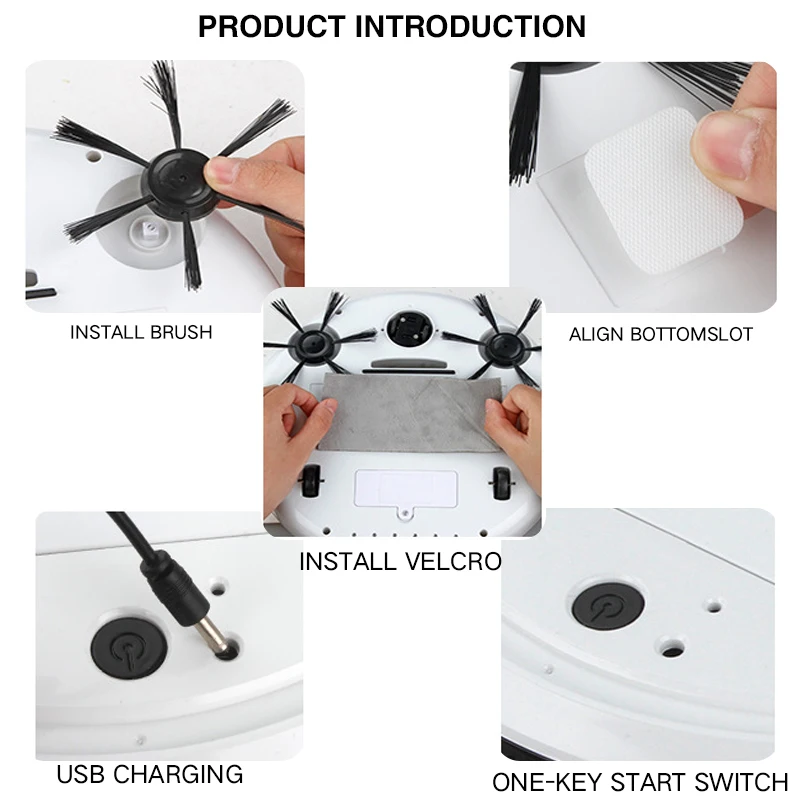 PRODUCT INTRODUCTION

INSTALL BRUSH

ALIGN BOTTOMSLOT

INSTALL VELCRO

USB CHARGING

ONE-KEY START SWITCH