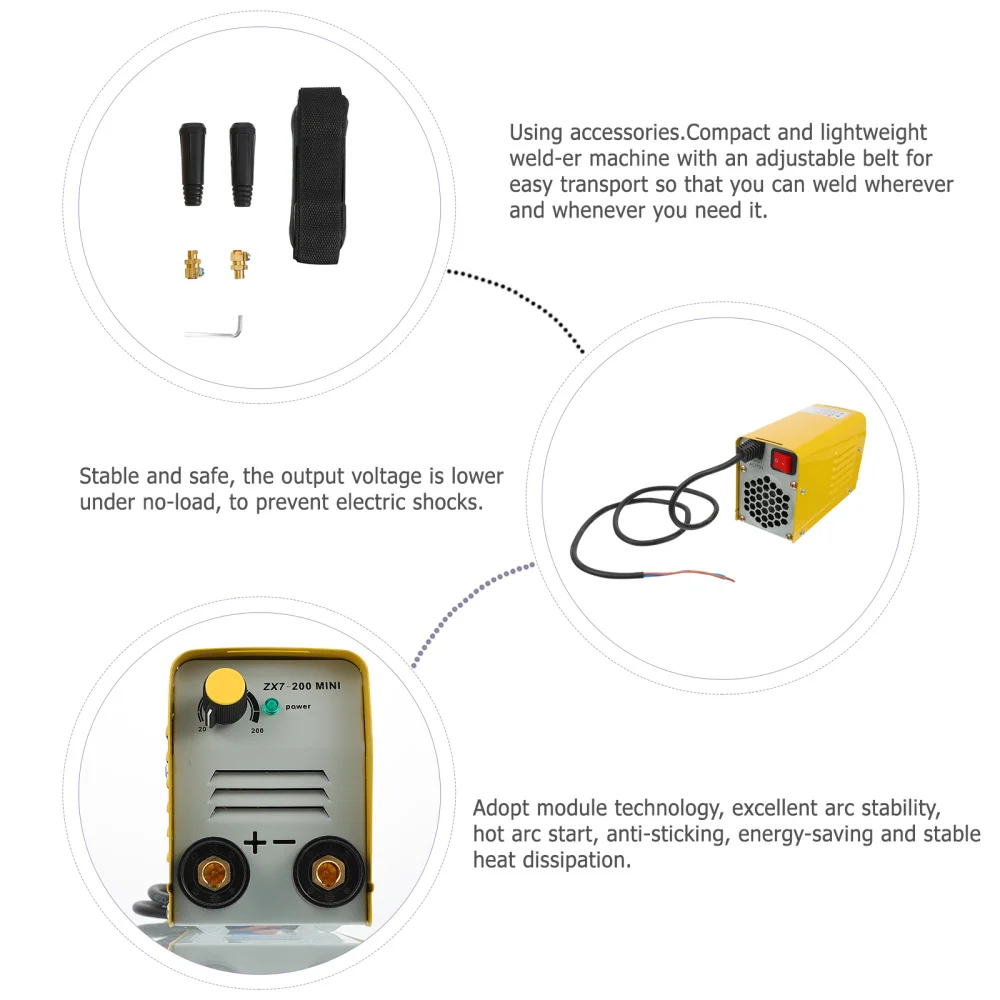 Using accessories.Compact and lightweight weld-er machine with an adjustable belt for easy transport so that you can weld wherever and whenever you need it.

Stable and safe, the output voltage is lower under no-load, to prevent electric shocks.

ZX7-200 MINI
power
20
200
+ −

Adopt module technology, excellent arc stability, hot arc start, anti-sticking, energy-saving and stable heat dissipation.