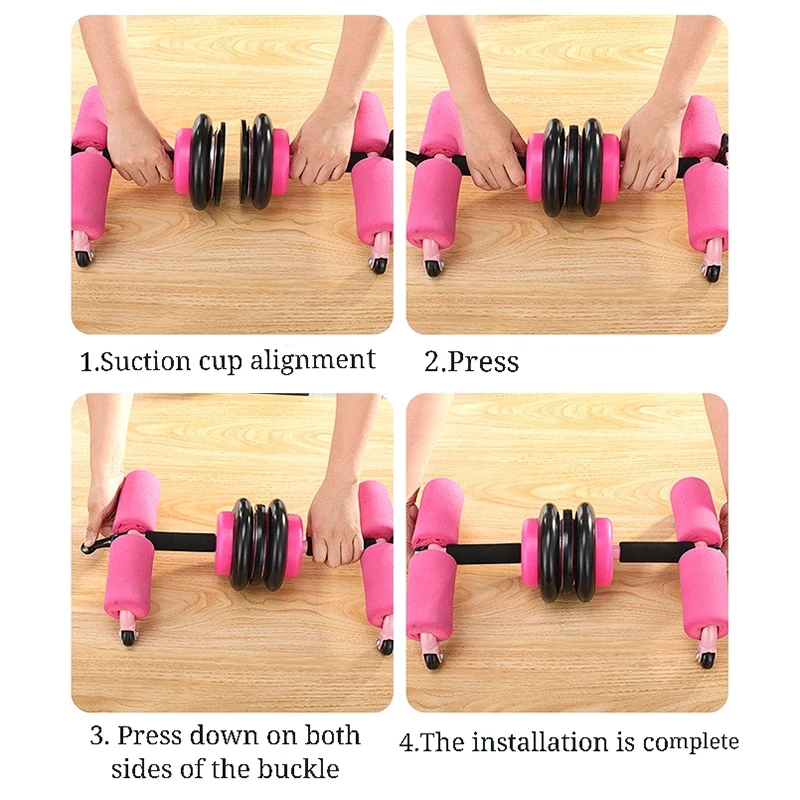 1.Suction cup alignment

2.Press

3. Press down on both sides of the buckle

4.The installation is complete