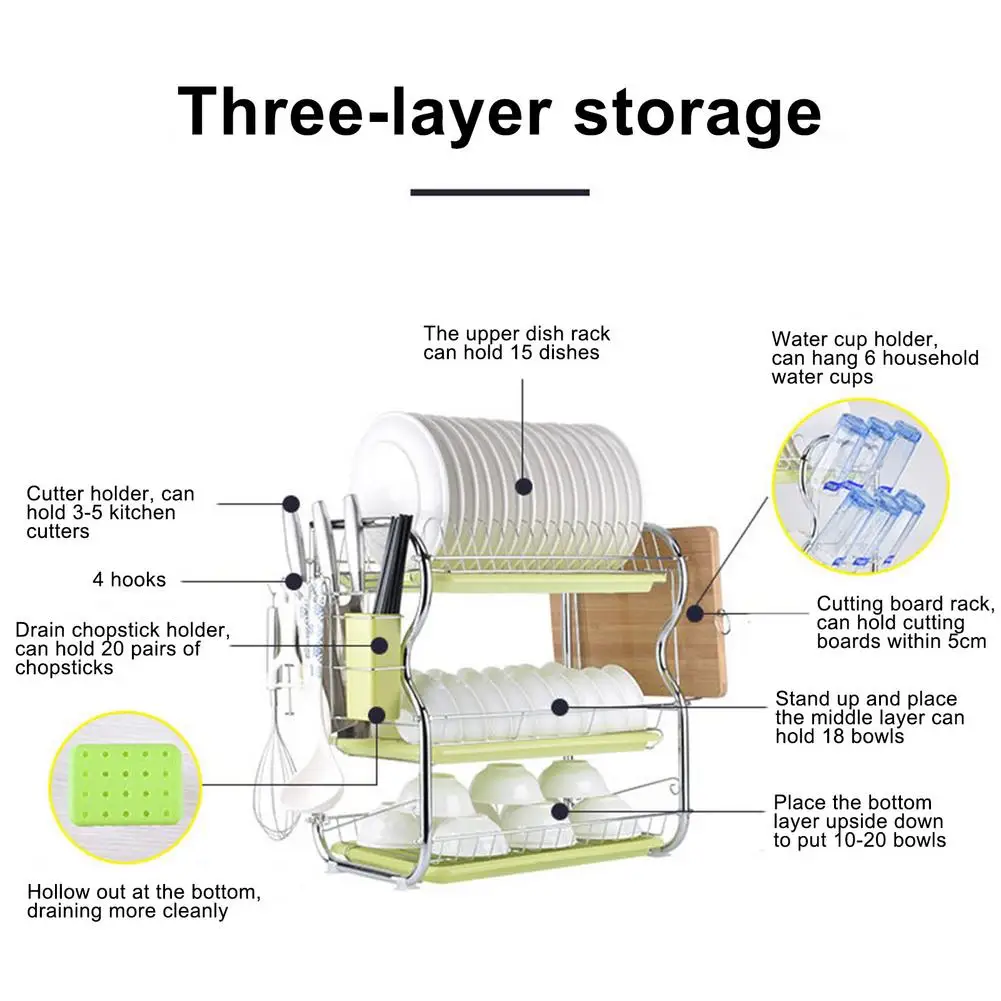 Three-layer storage

The upper dish rack can hold 15 dishes

Water cup holder, can hang 6 household water cups

Cutter holder, can hold 3-5 kitchen cutters

4 hooks

Drain chopstick holder, can hold 20 pairs of chopsticks

Cutting board rack, can hold cutting boards within 5cm

Stand up and place the middle layer can hold 18 bowls

Place the bottom layer upside down to put 10-20 bowls

Hollow out at the bottom, draining more cleanly