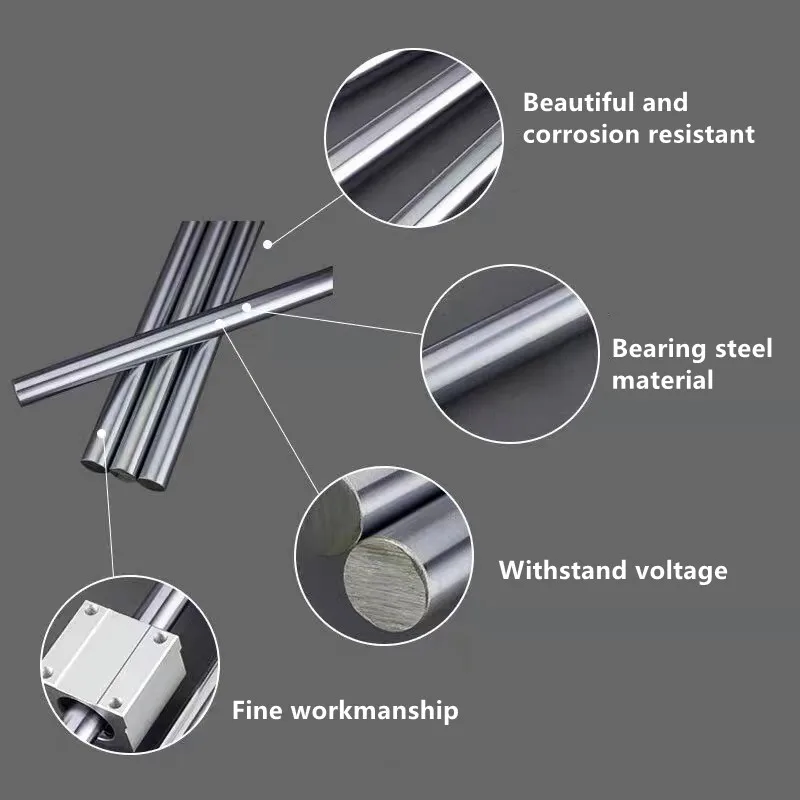 Beautiful and corrosion resistant

Bearing steel material

Withstand voltage

Fine workmanship