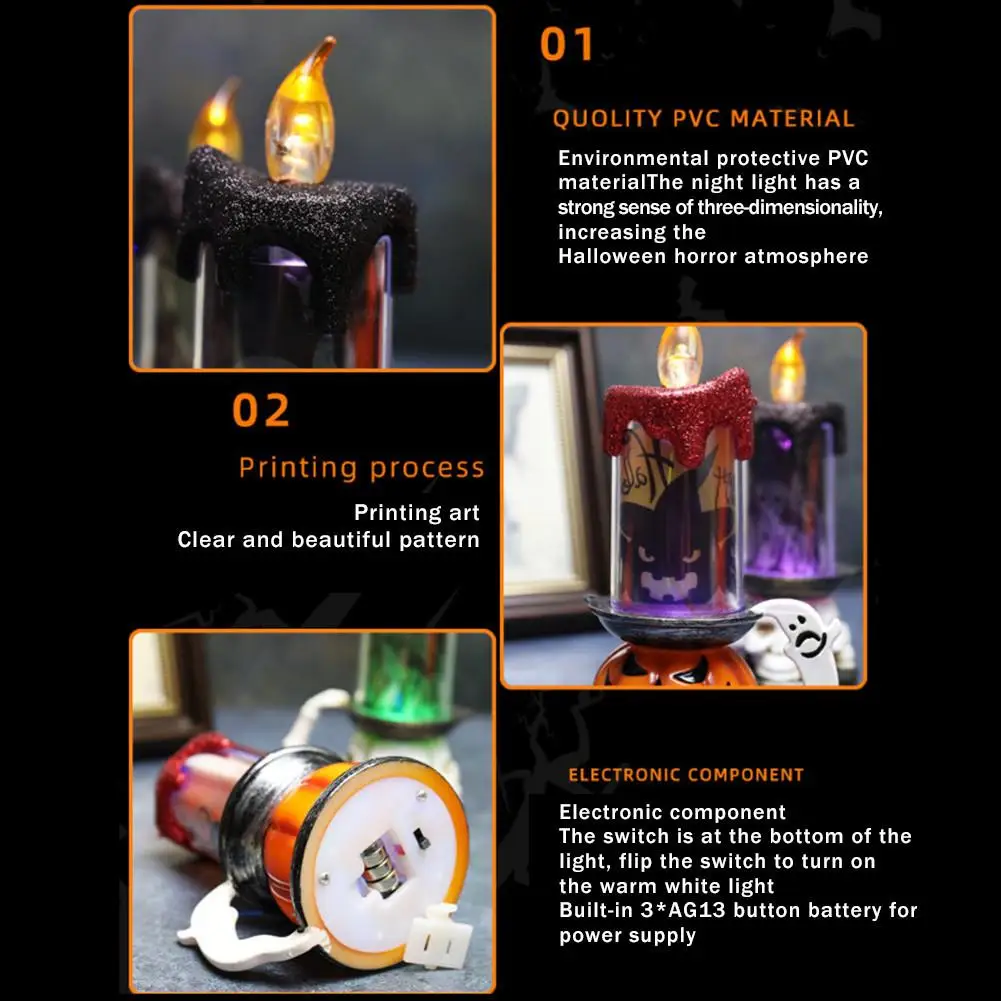 01

QUOLITY PVC MATERIAL

Environmental protective PVC materialThe night light has a strong sense of three-dimensionality, increasing the Halloween horror atmosphere

02

Printing process

Printing art
Clear and beautiful pattern

ELECTRONIC COMPONENT

Electronic component
The switch is at the bottom of the light, flip the switch to turn on the warm white light
Built-in 3*AG13 button battery for power supply