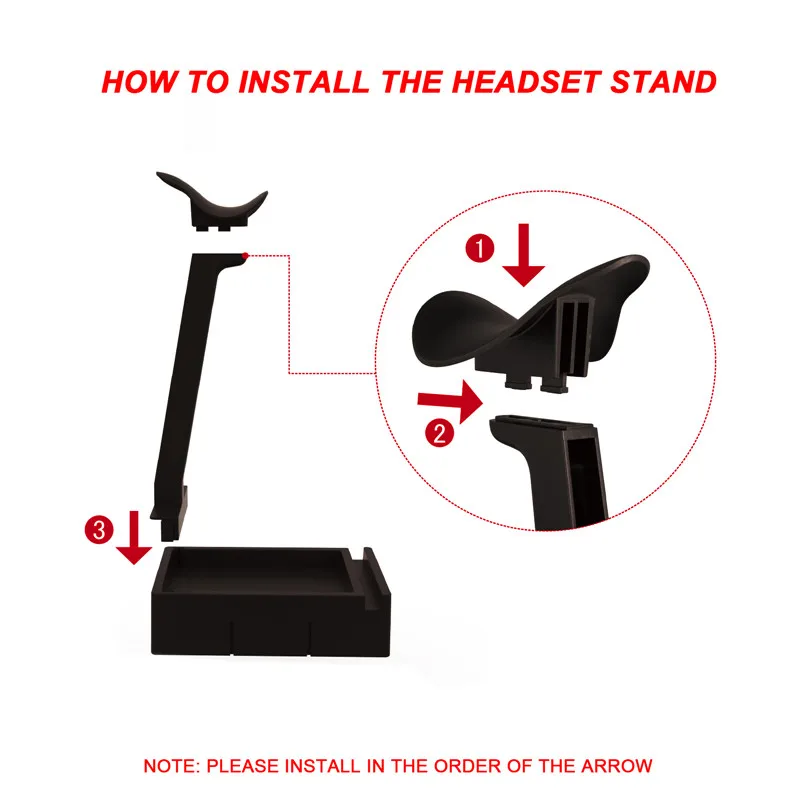 HOW TO INSTALL THE HEADSET STAND

1

2

3

NOTE: PLEASE INSTALL IN THE ORDER OF THE ARROW