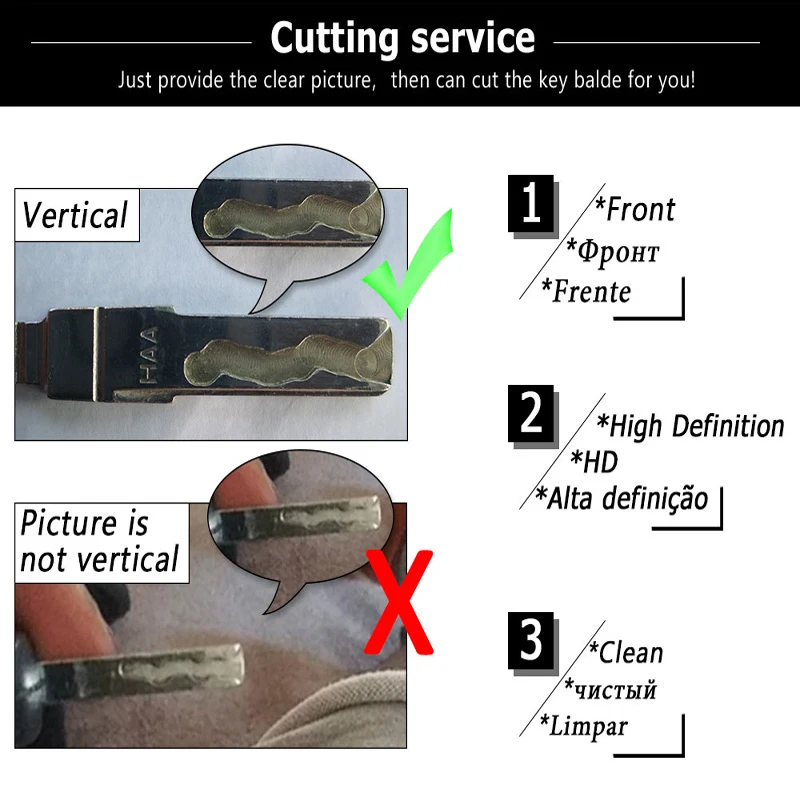 Cutting service
Just provide the clear picture, then can cut the key balde for you!

Vertical

HAA

Picture is not vertical

1
*Front
*Фронт
*Frente

2
*High Definition
*HD
*Alta definição

3
*Clean
*чистый
*Limpar