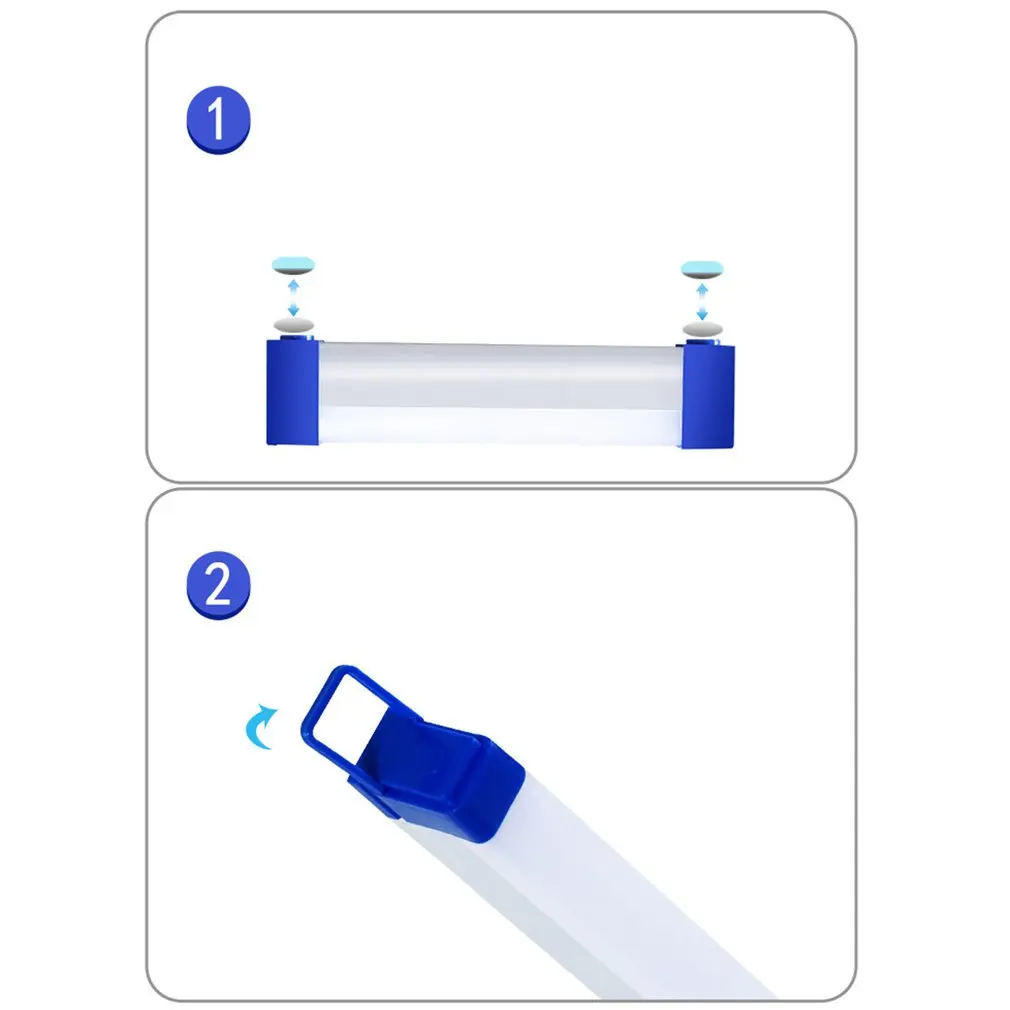 1

2