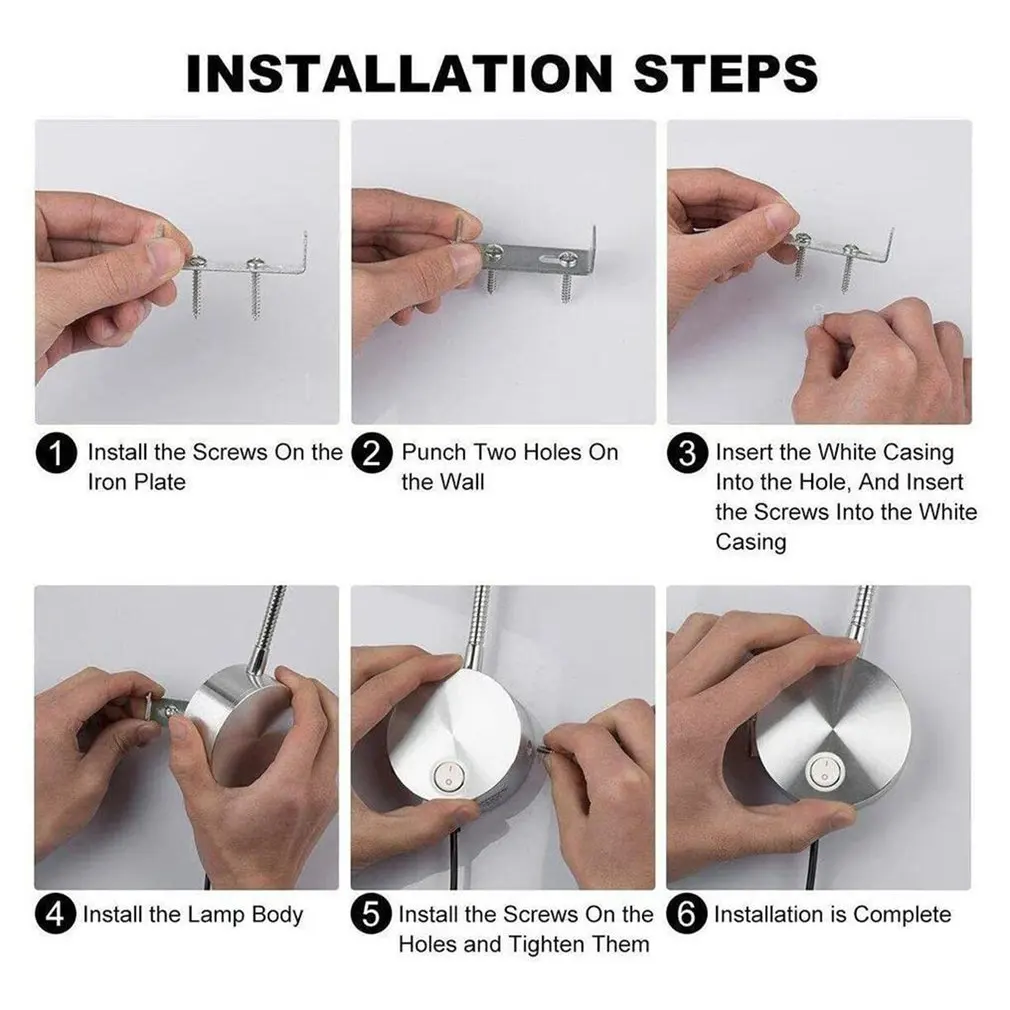 INSTALLATION STEPS

1 Install the Screws On the Iron Plate

2 Punch Two Holes On the Wall

3 Insert the White Casing Into the Hole, And Insert the Screws Into the White Casing

4 Install the Lamp Body

5 Install the Screws On the Holes and Tighten Them

6 Installation is Complete