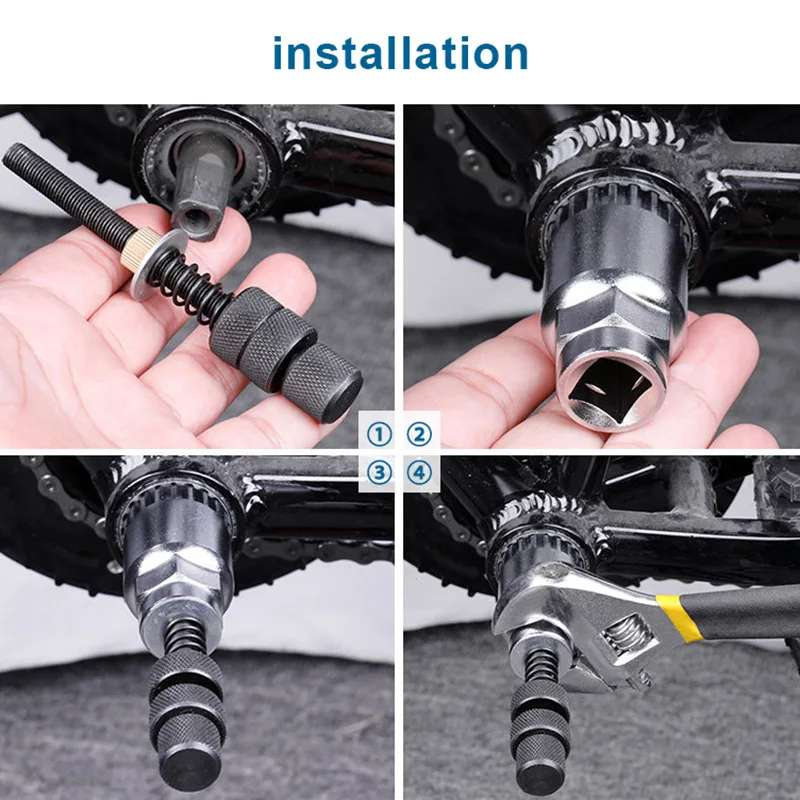 installation

①
②
③
④