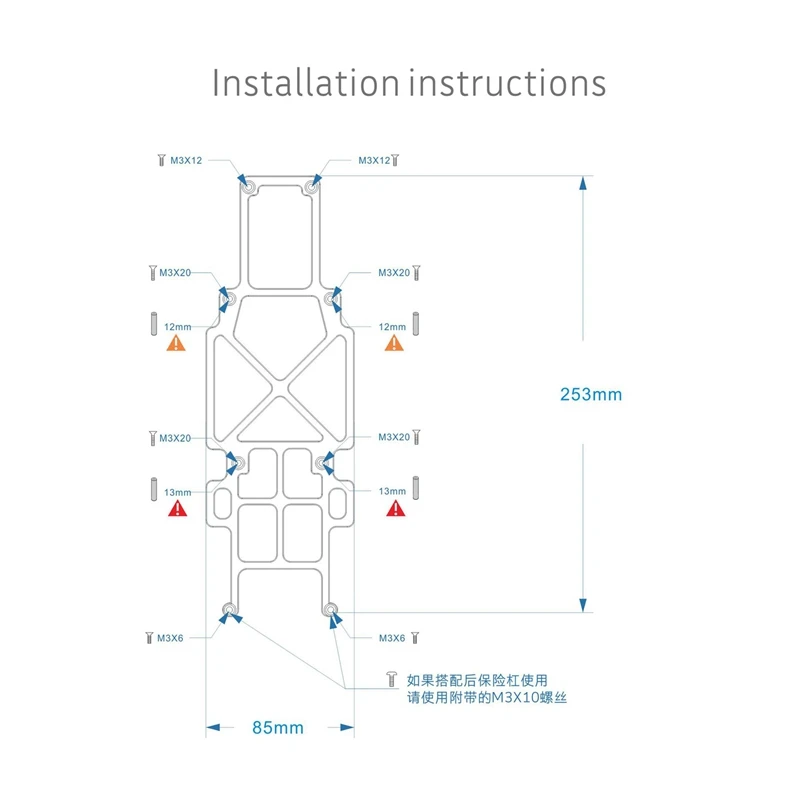 Installation instructions

M3X12

M3X12

M3X20

M3X20

12mm

12mm

253mm

M3X20

M3X20

13mm

13mm

M3X6

M3X6

如果搭配后保险杠使用
请使用附带的M3X10螺丝

85mm