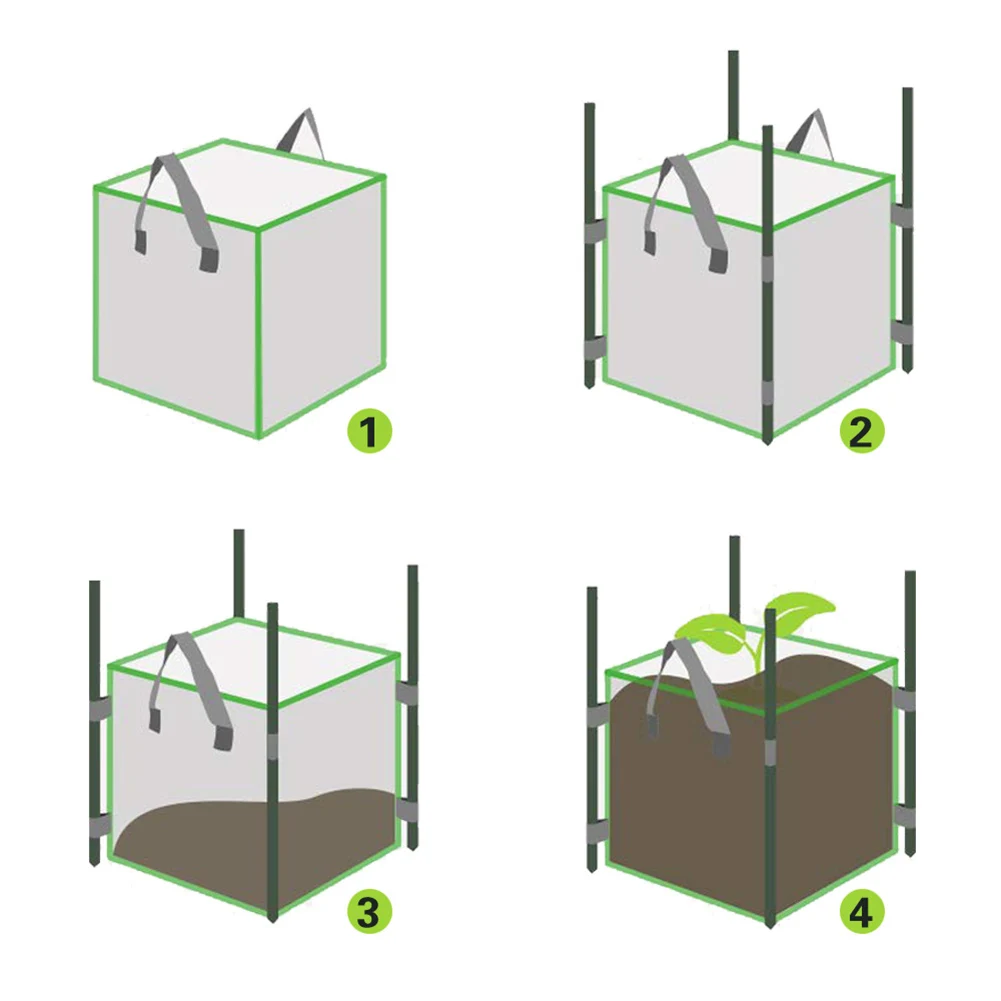 1

2

3

4