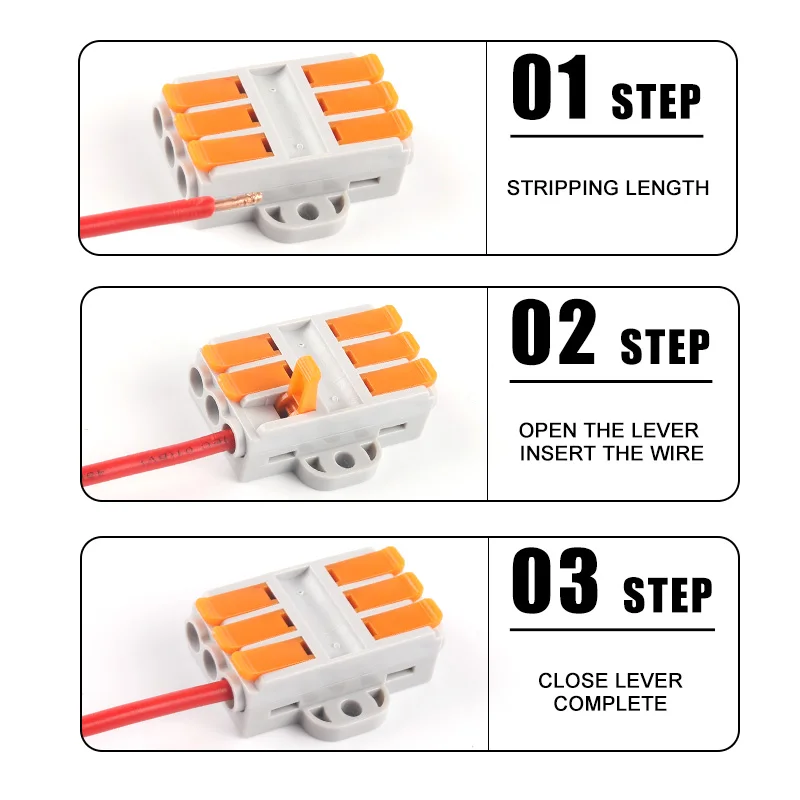 01 STEP

STRIPPING LENGTH

02 STEP

OPEN THE LEVER
INSERT THE WIRE

03 STEP

CLOSE LEVER
COMPLETE