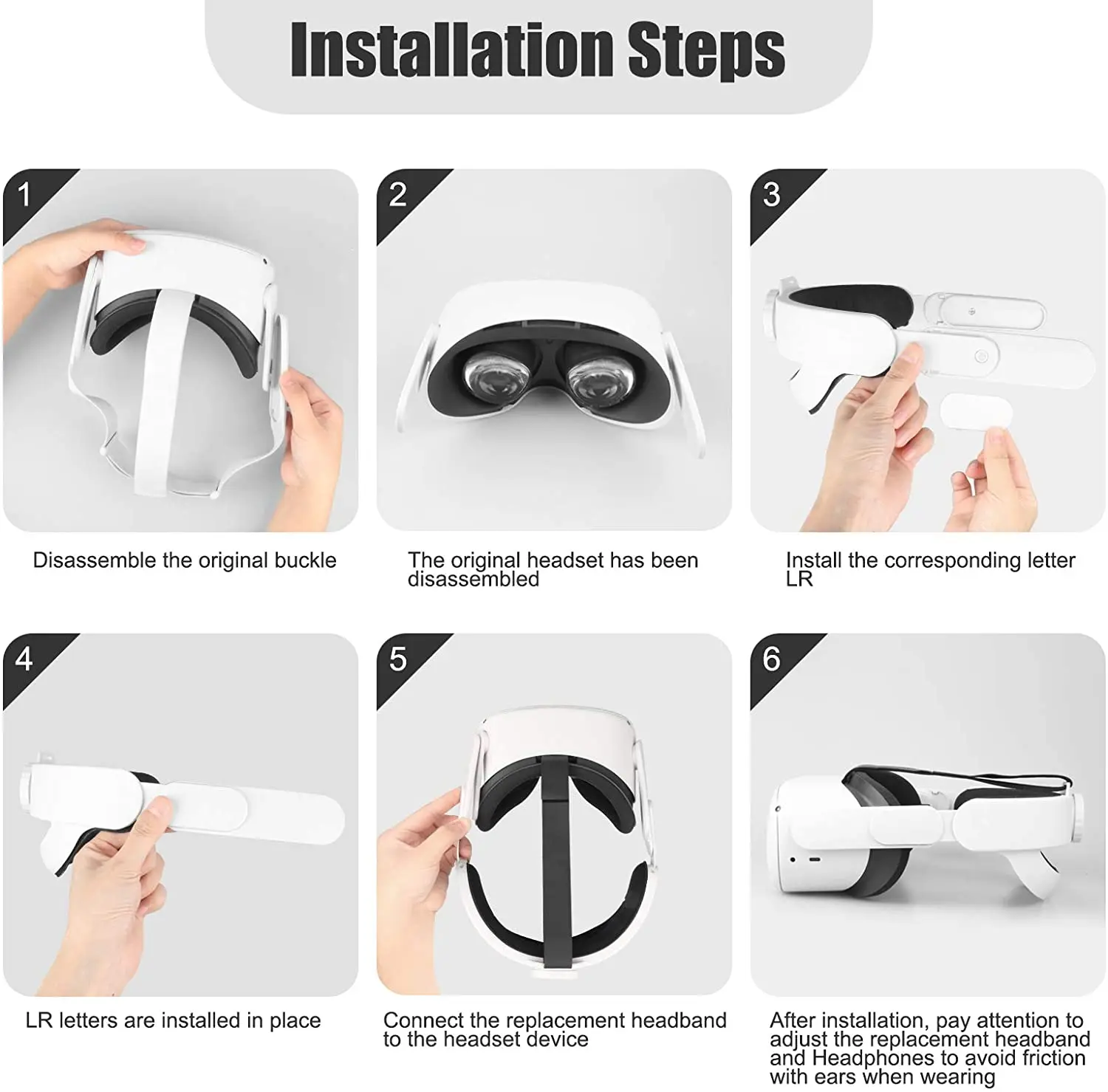 Installation Steps

1

Disassemble the original buckle

2

The original headset has been disassembled

3

Install the corresponding letter LR

4

LR letters are installed in place

5

Connect the replacement headband to the headset device

6

After installation, pay attention to adjust the replacement headband and Headphones to avoid friction with ears when wearing