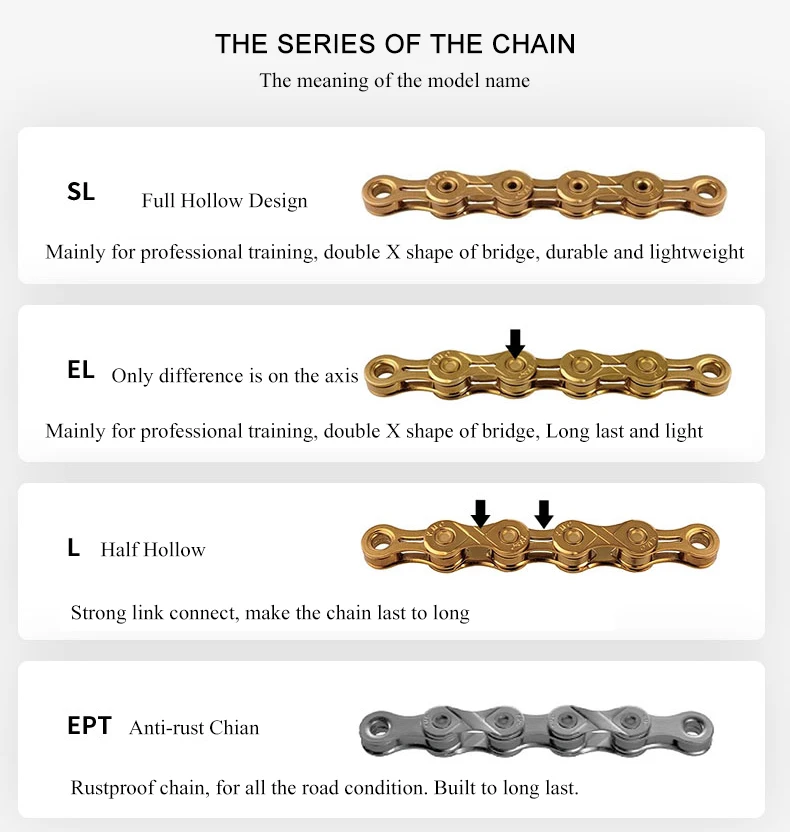 THE SERIES OF THE CHAIN

The meaning of the model name

SL Full Hollow Design

Mainly for professional training, double X shape of bridge, durable and lightweight

EL Only difference is on the axis

Mainly for professional training, double X shape of bridge, Long last and light

L Half Hollow

Strong link connect, make the chain last to long

EPT Anti-rust Chian

Rustproof chain, for all the road condition. Built to long last.