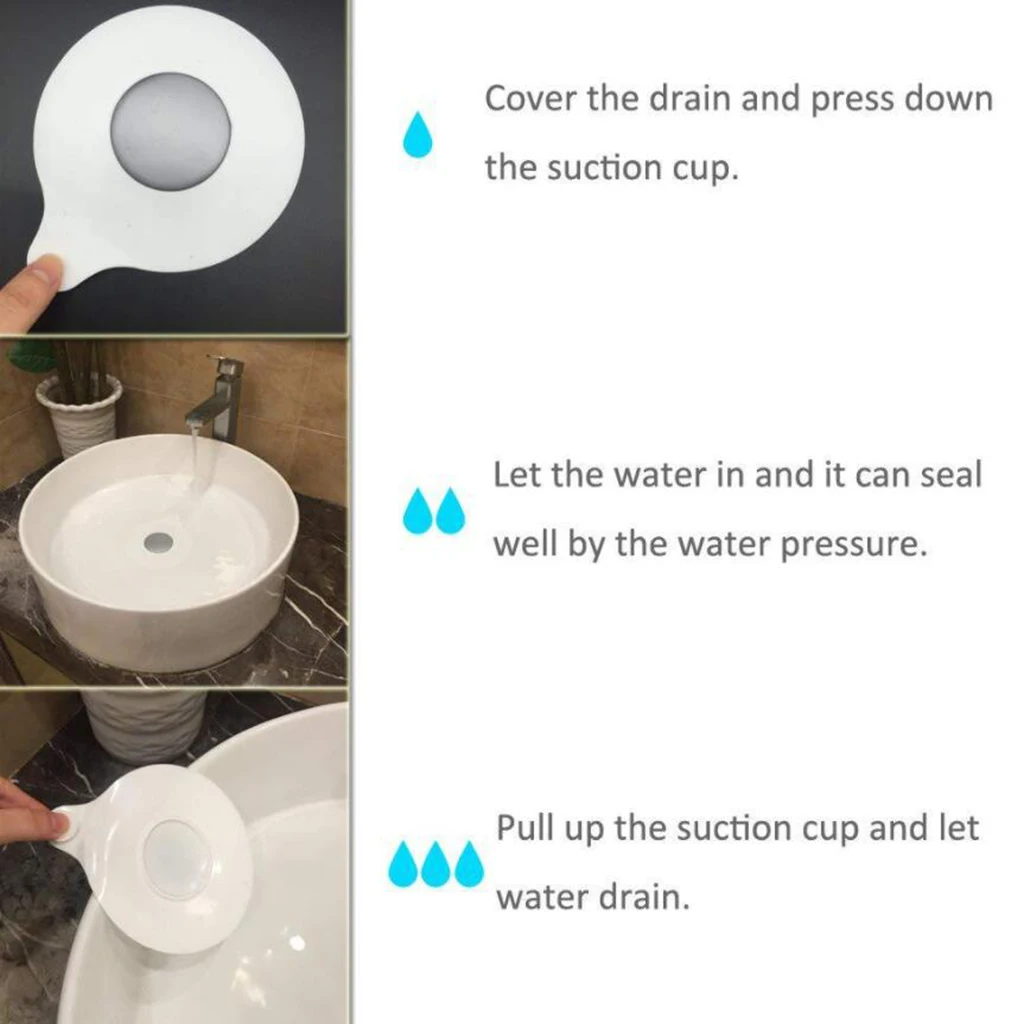 Cover the drain and press down the suction cup.

Let the water in and it can seal well by the water pressure.

Pull up the suction cup and let water drain.