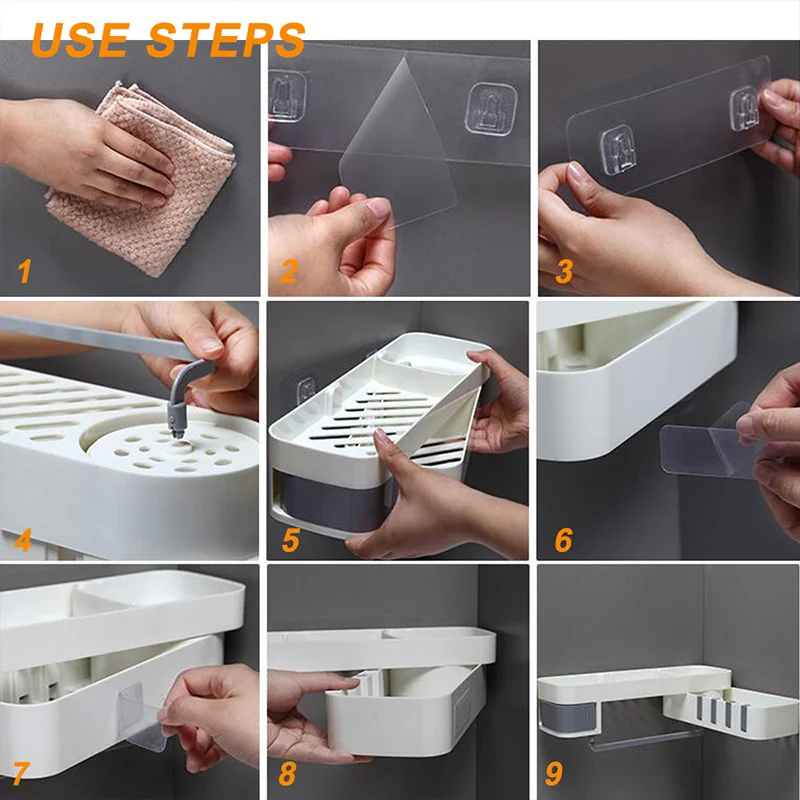 USE STEPS

1

2

3

4

5

6

7

8

9