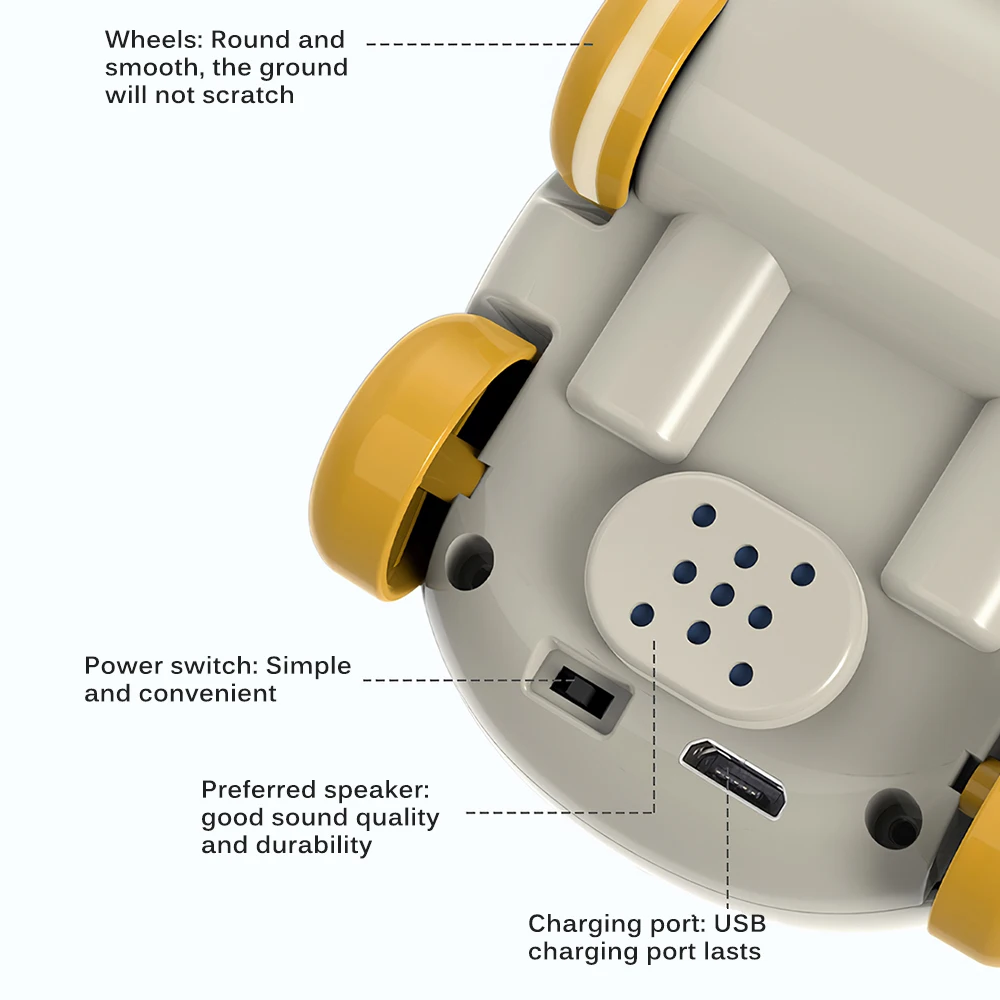 Wheels: Round and smooth, the ground will not scratch

Power switch: Simple and convenient

Preferred speaker: good sound quality and durability

Charging port: USB charging port lasts