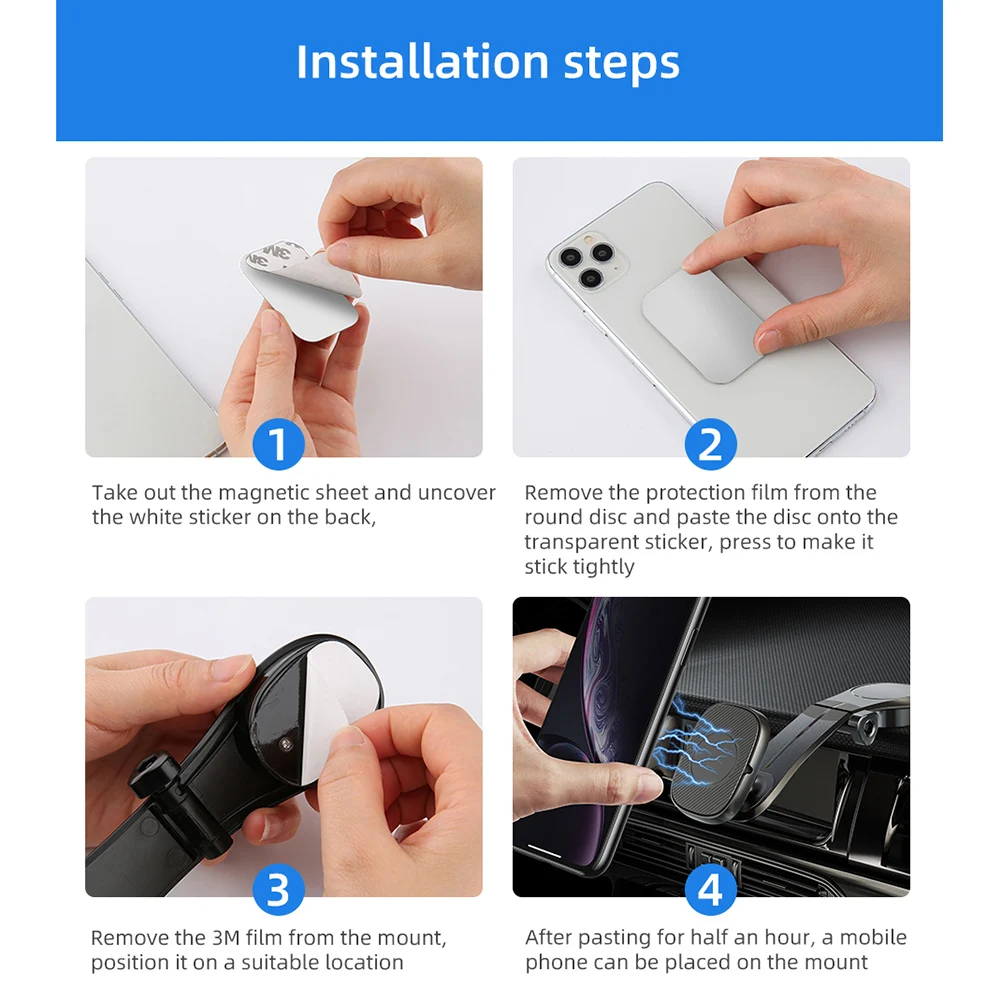 Installation steps

1

Take out the magnetic sheet and uncover the white sticker on the back,

2

Remove the protection film from the round disc and paste the disc onto the transparent sticker, press to make it stick tightly

3

Remove the 3M film from the mount, position it on a suitable location

4

After pasting for half an hour, a mobile phone can be placed on the mount