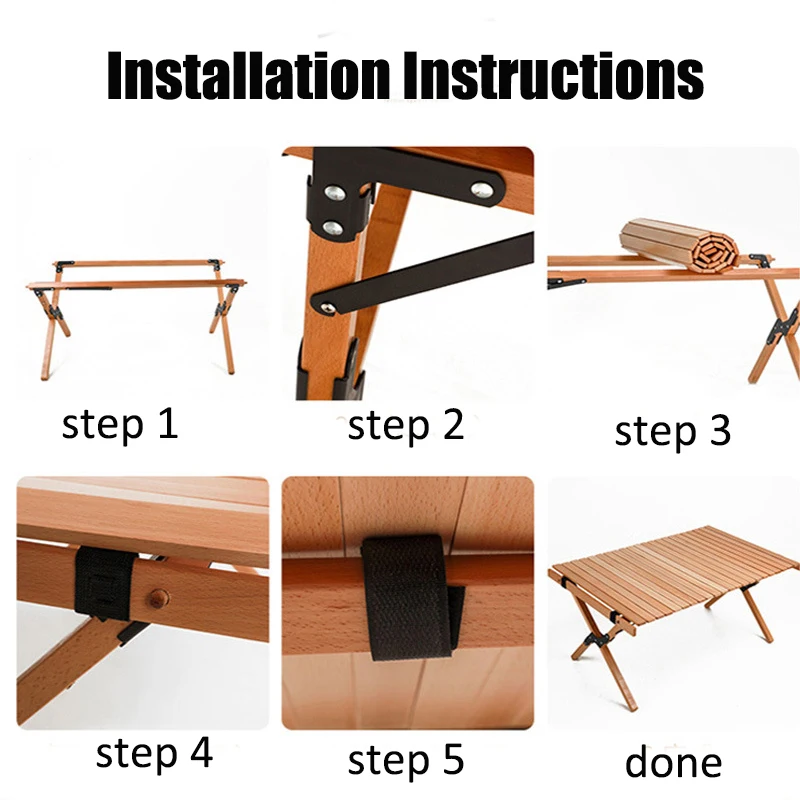 Installation Instructions

step 1

step 2

step 3

step 4

step 5

done