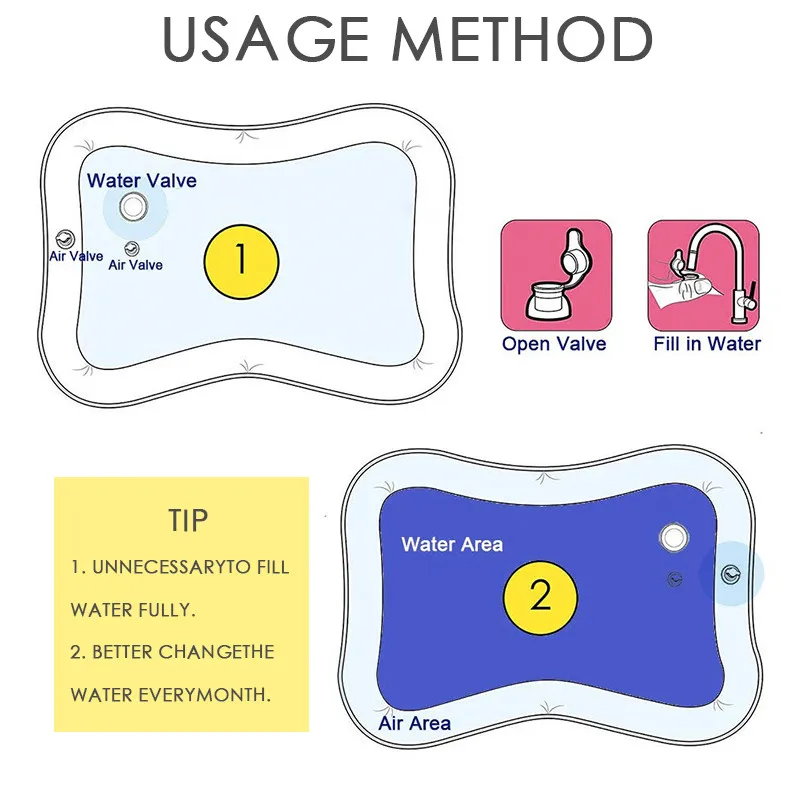 USAGE METHOD

Water Valve

Air Valve

Air Valve

1

Open Valve

Fill in Water

TIP

1. UNNECESSARYTO FILL WATER FULLY.

2. BETTER CHANGETHE WATER EVERYMONTH.

Water Area

2

Air Area