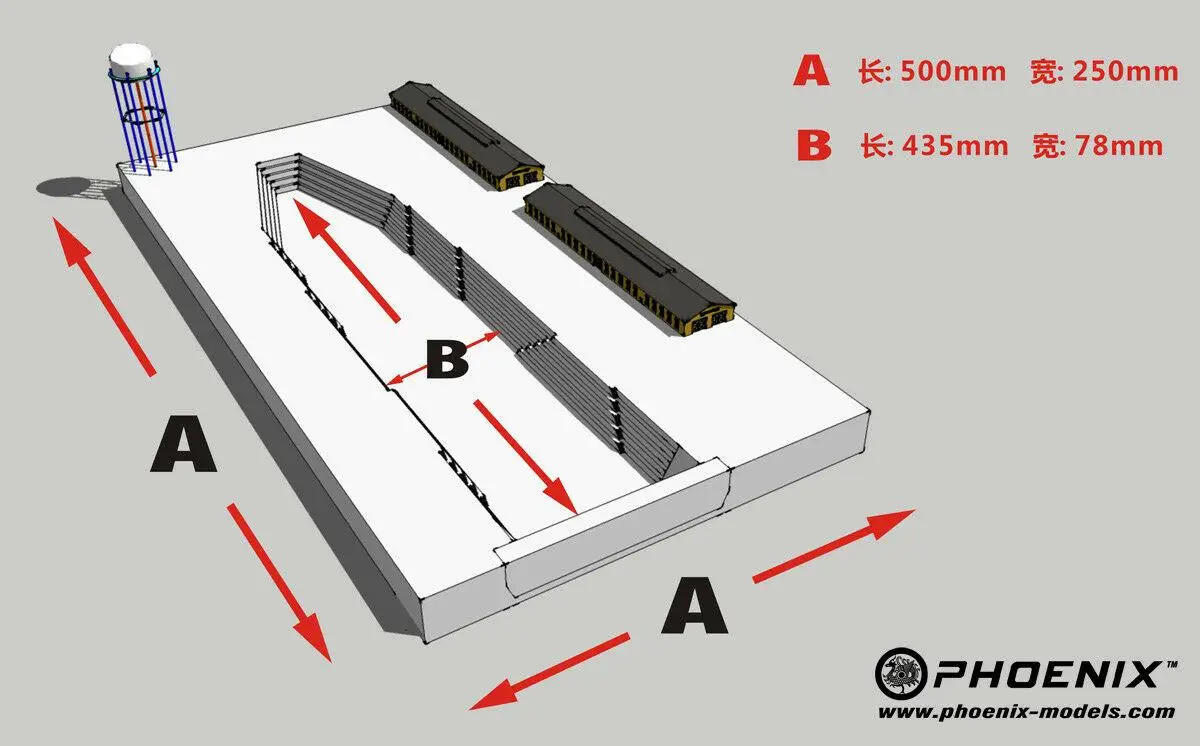 A 长: 500mm 宽: 250mm

B 长: 435mm 宽: 78mm

B

A

A

PHOENIX™
www.phoenix-models.com