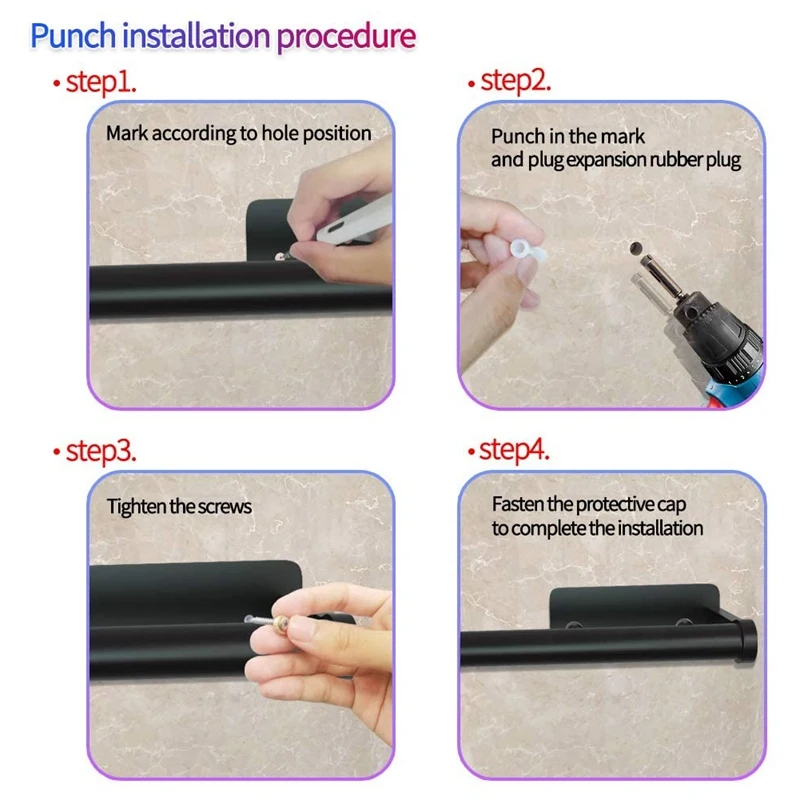 Punch installation procedure

• step1.

Mark according to hole position

• step2.

Punch in the mark
and plug expansion rubber plug

• step3.

Tighten the screws

• step4.

Fasten the protective cap
to complete the installation