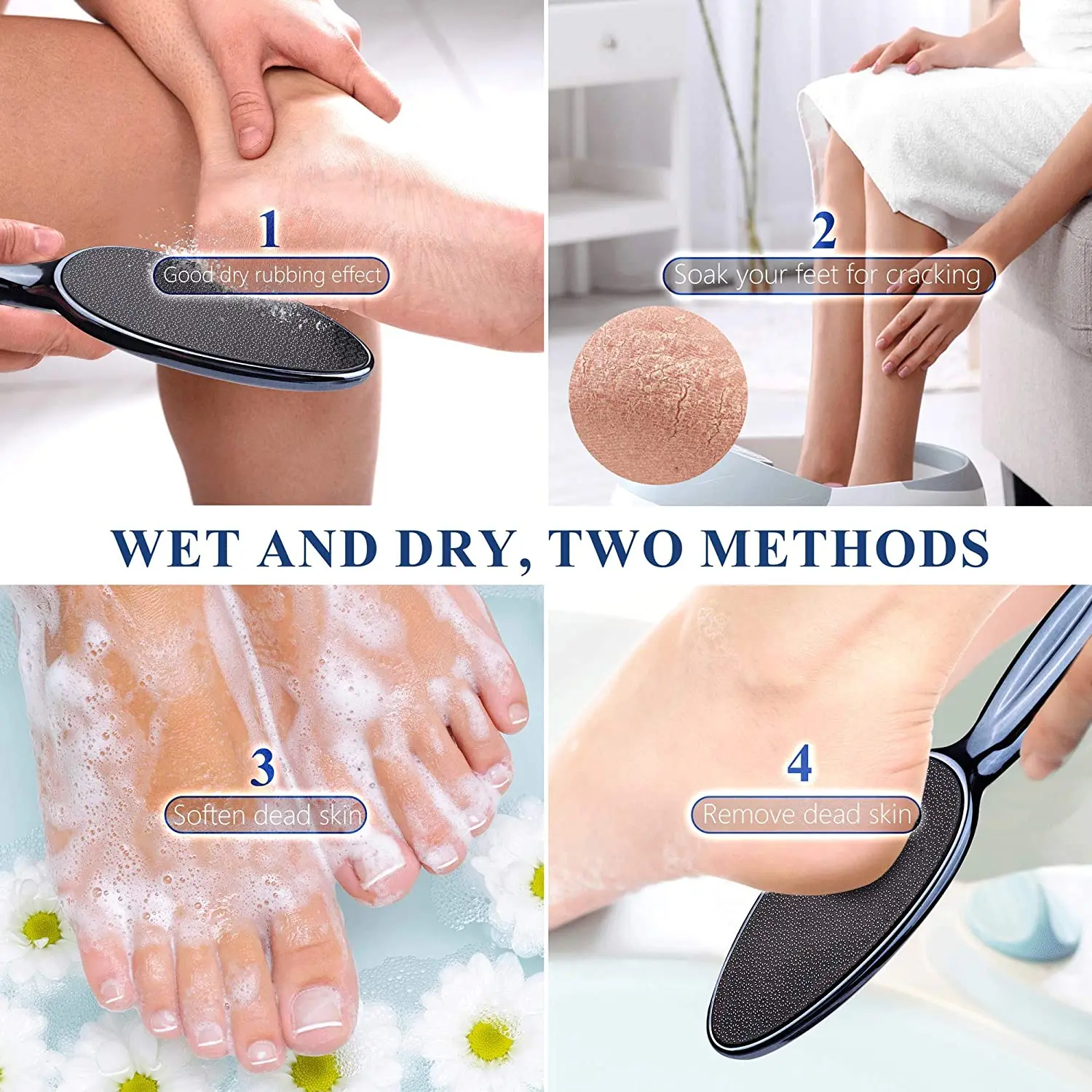 1
Good dry rubbing effect

2
Soak your feet for cracking

WET AND DRY, TWO METHODS

3
Soften dead skin

4
Remove dead skin