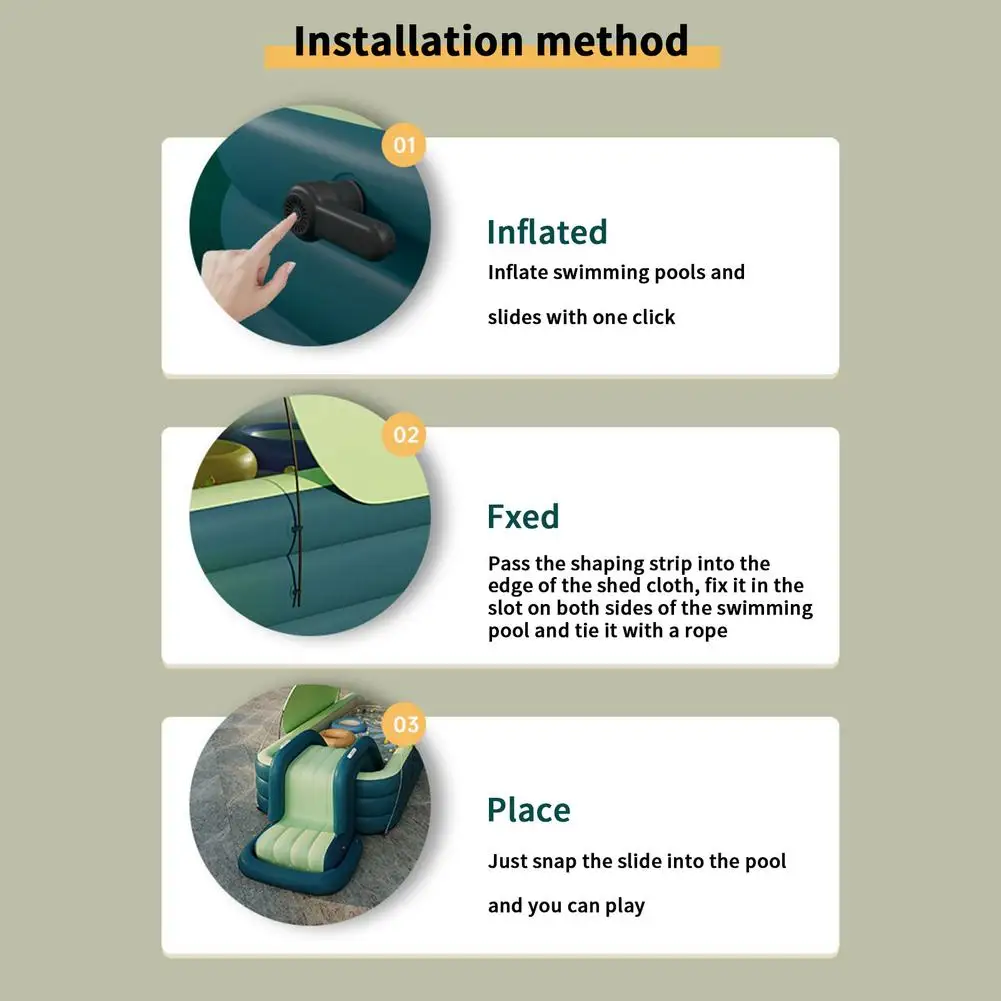 Installation method

01

Inflated

Inflate swimming pools and slides with one click

02

Fxed

Pass the shaping strip into the edge of the shed cloth, fix it in the slot on both sides of the swimming pool and tie it with a rope

03

Place

Just snap the slide into the pool and you can play