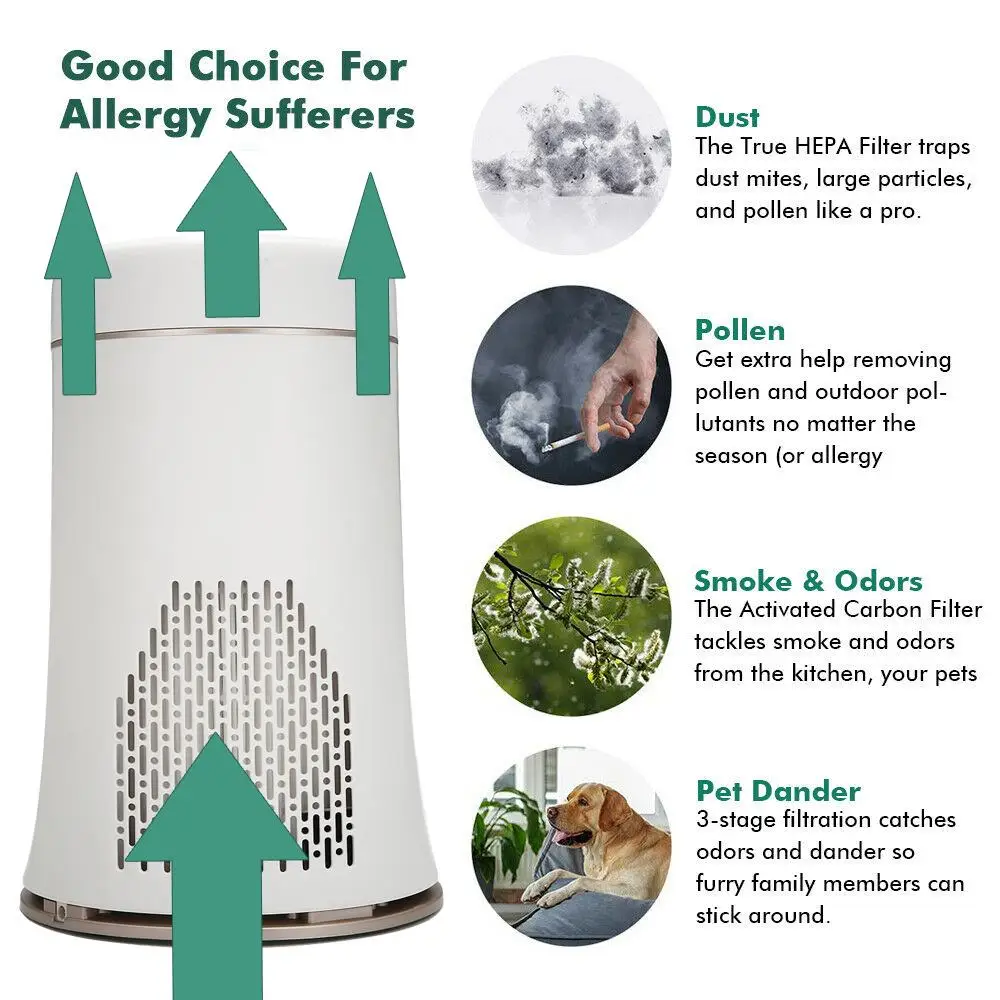 Good Choice For Allergy Sufferers

Dust
The True HEPA Filter traps dust mites, large particles, and pollen like a pro.

Pollen
Get extra help removing pollen and outdoor pollutants no matter the season (or allergy

Smoke & Odors
The Activated Carbon Filter tackles smoke and odors from the kitchen, your pets

Pet Dander
3-stage filtration catches odors and dander so furry family members can stick around.