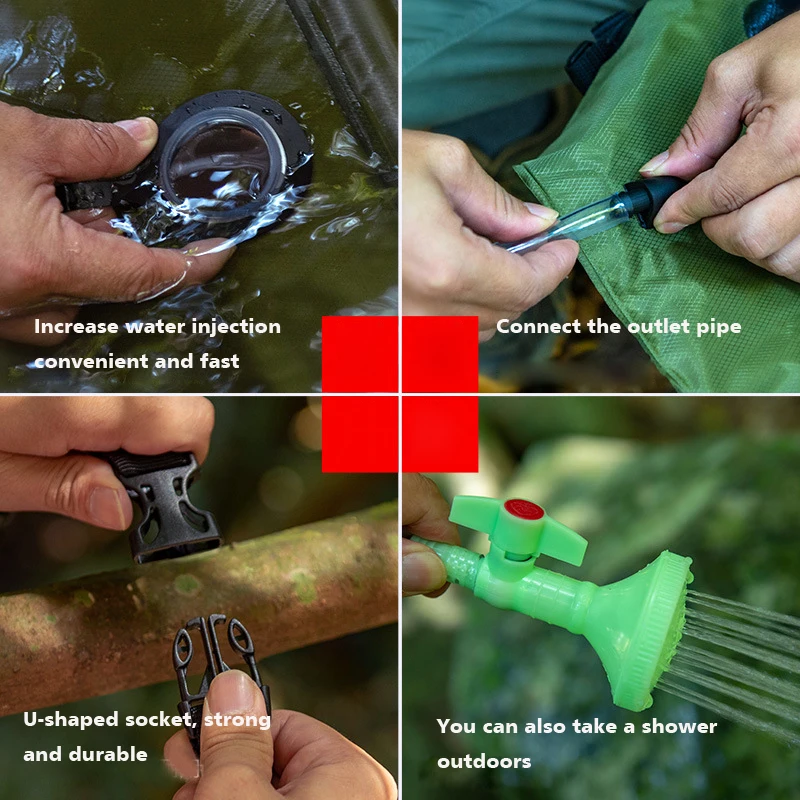 Increase water injection convenient and fast

Connect the outlet pipe

U-shaped socket, strong and durable

You can also take a shower outdoors