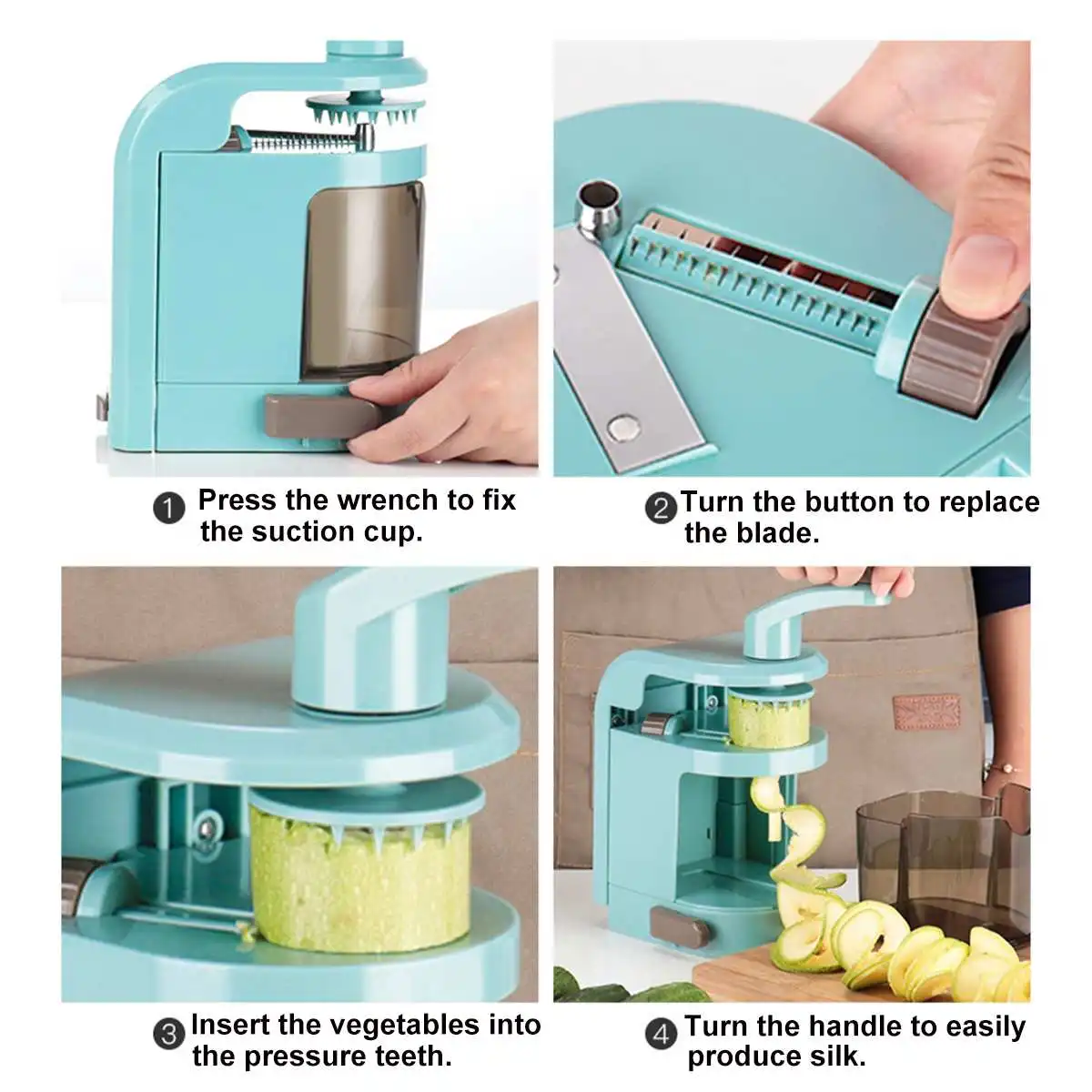 1 Press the wrench to fix the suction cup.

2 Turn the button to replace the blade.

3 Insert the vegetables into the pressure teeth.

4 Turn the handle to easily produce silk.