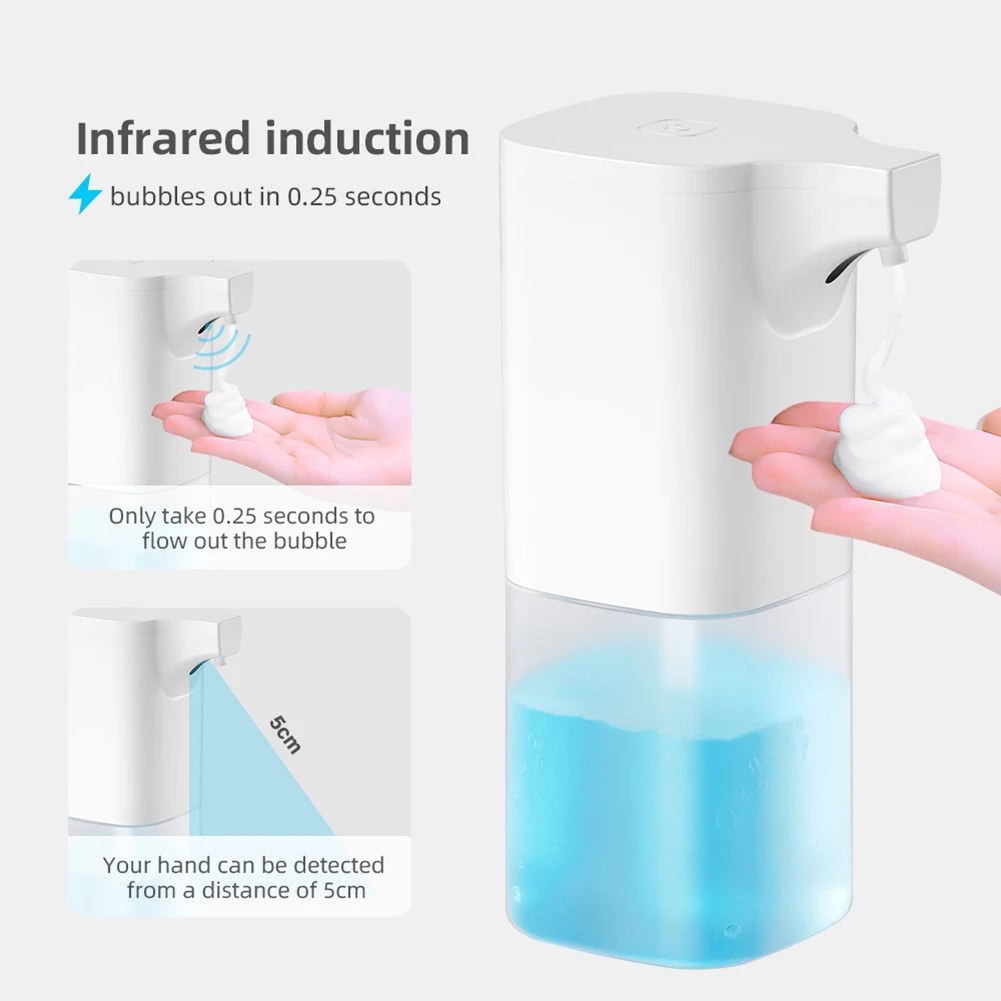 Infrared induction

bubbles out in 0.25 seconds

Only take 0.25 seconds to flow out the bubble

5cm

Your hand can be detected from a distance of 5cm