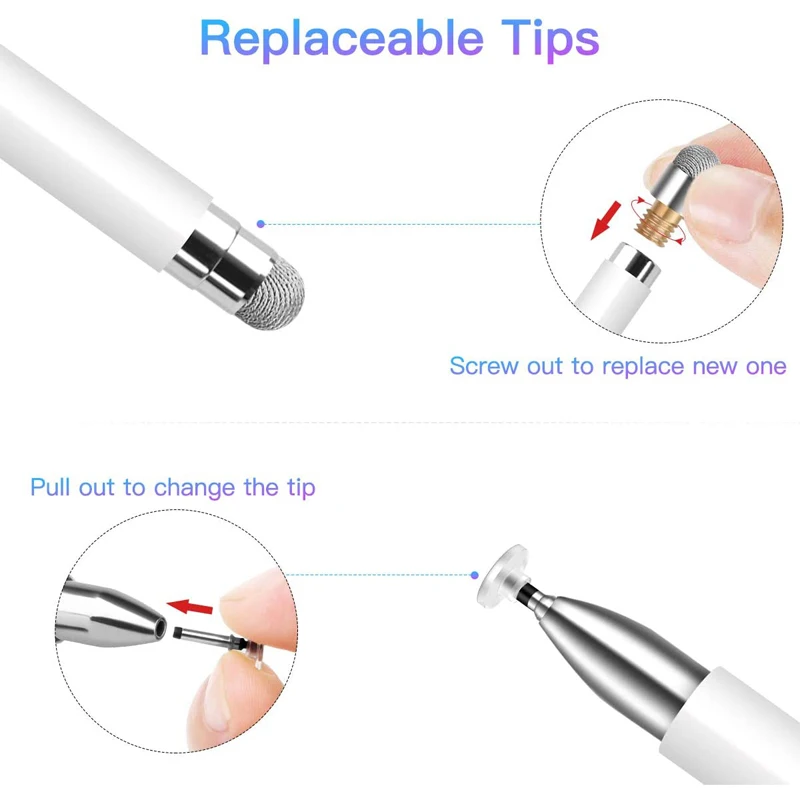 Replaceable Tips

Screw out to replace new one

Pull out to change the tip