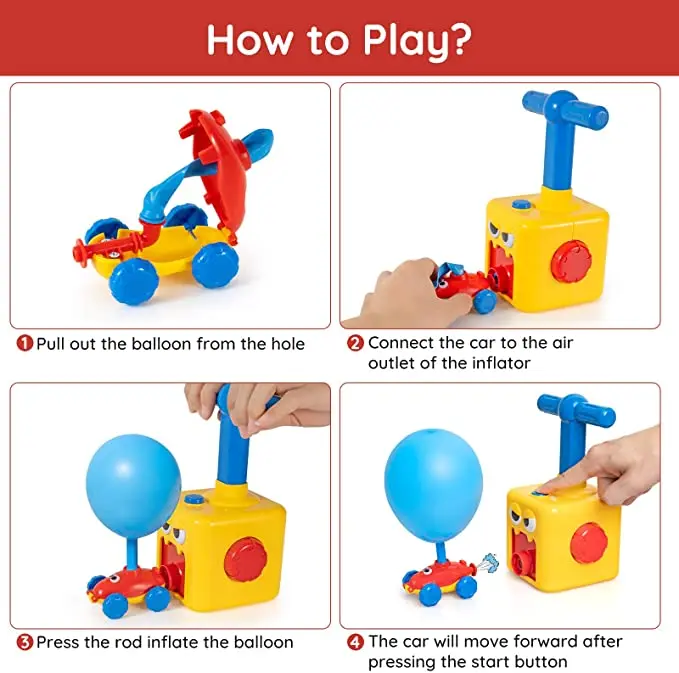 How to Play?

1 Pull out the balloon from the hole

2 Connect the car to the air outlet of the inflator

3 Press the rod inflate the balloon

4 The car will move forward after pressing the start button