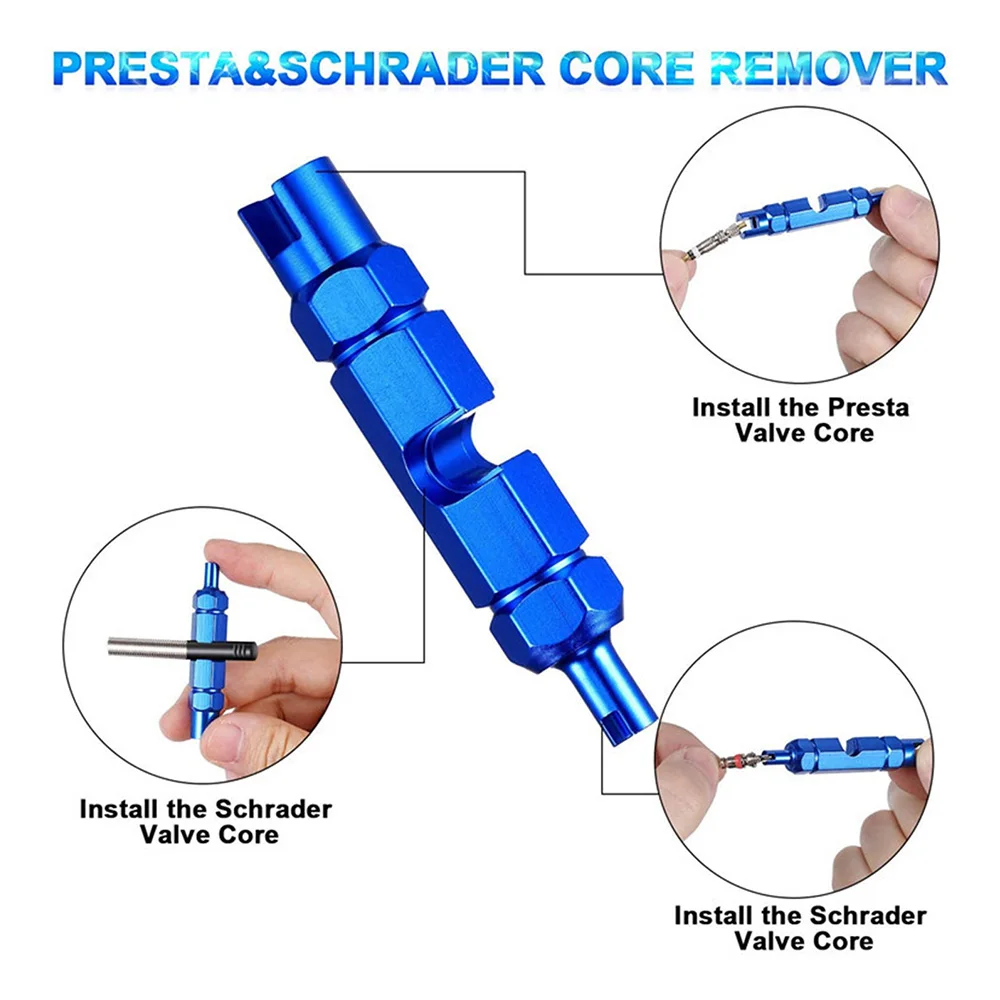 PRESTA&SCHRADER CORE REMOVER

Install the Presta Valve Core

Install the Schrader Valve Core

Install the Schrader Valve Core