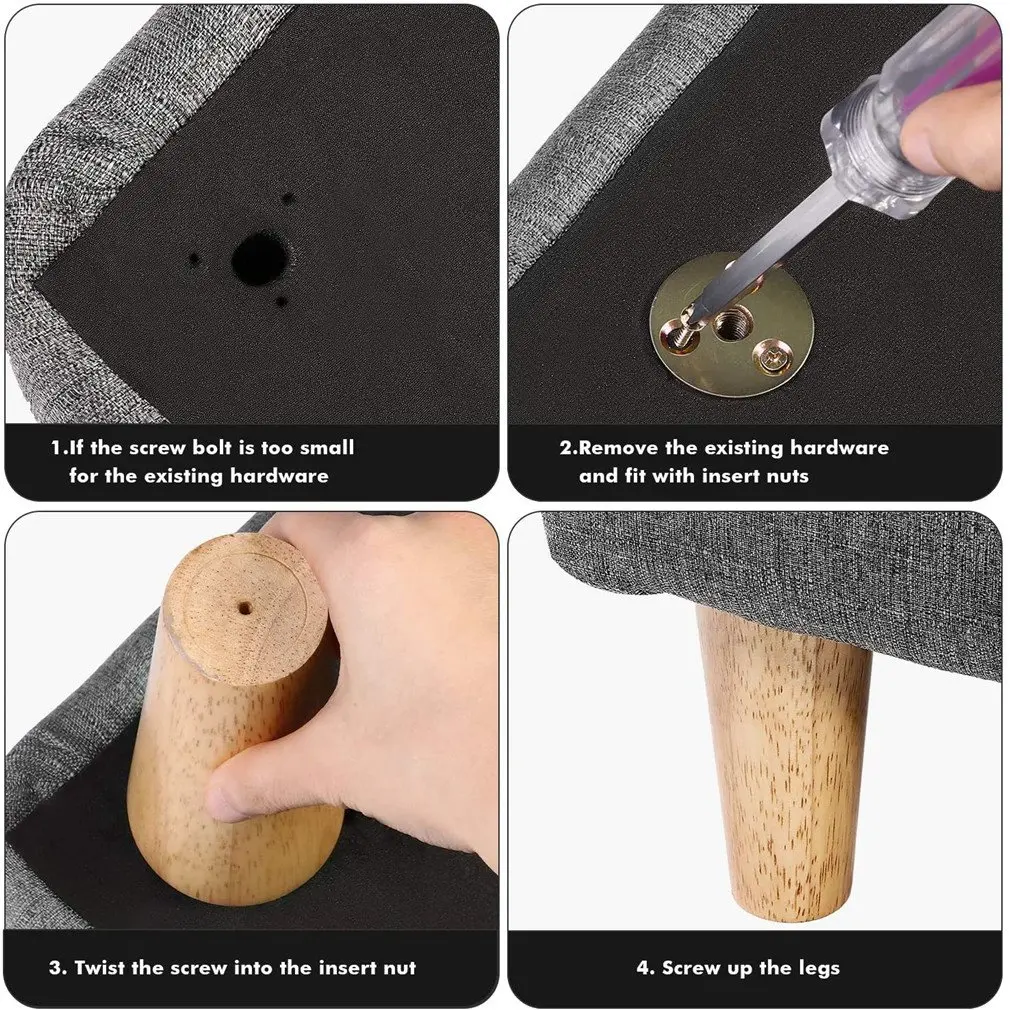 1.If the screw bolt is too small for the existing hardware

2.Remove the existing hardware and fit with insert nuts

3. Twist the screw into the insert nut

4. Screw up the legs