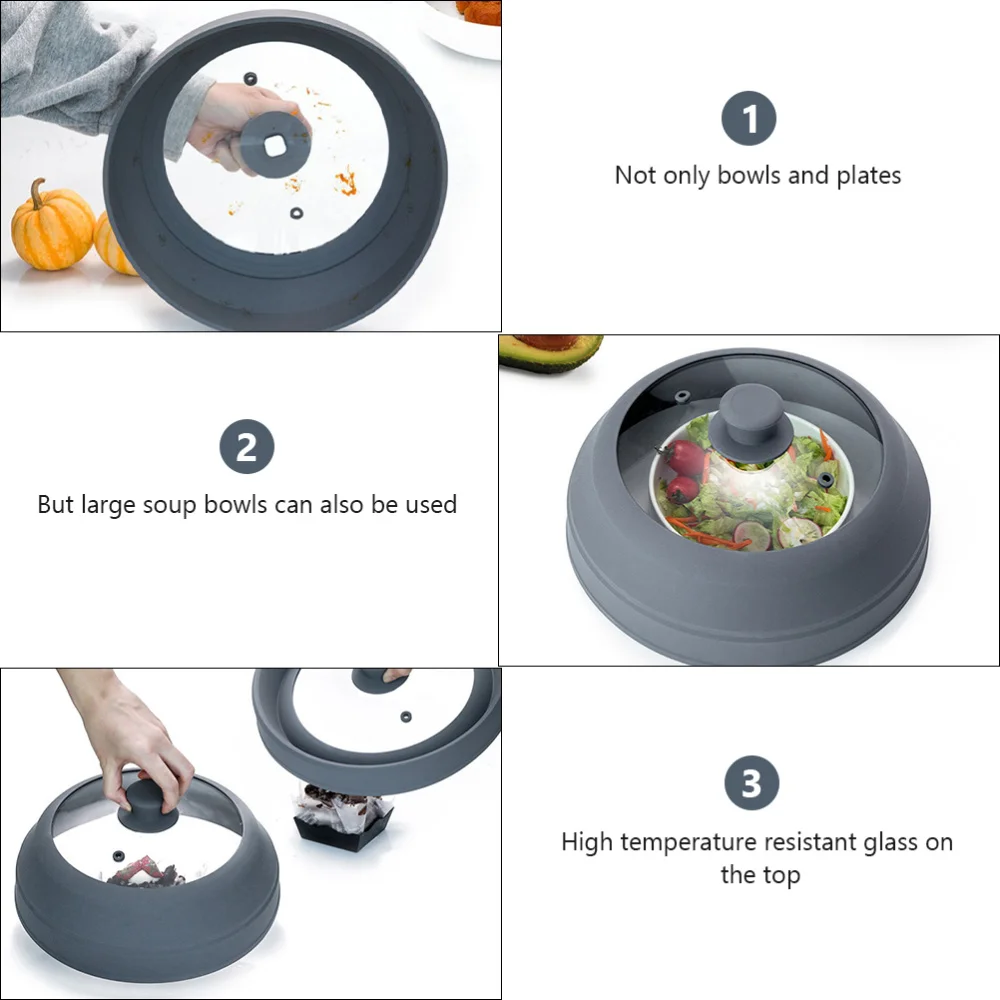 1
Not only bowls and plates

2
But large soup bowls can also be used

3
High temperature resistant glass on the top