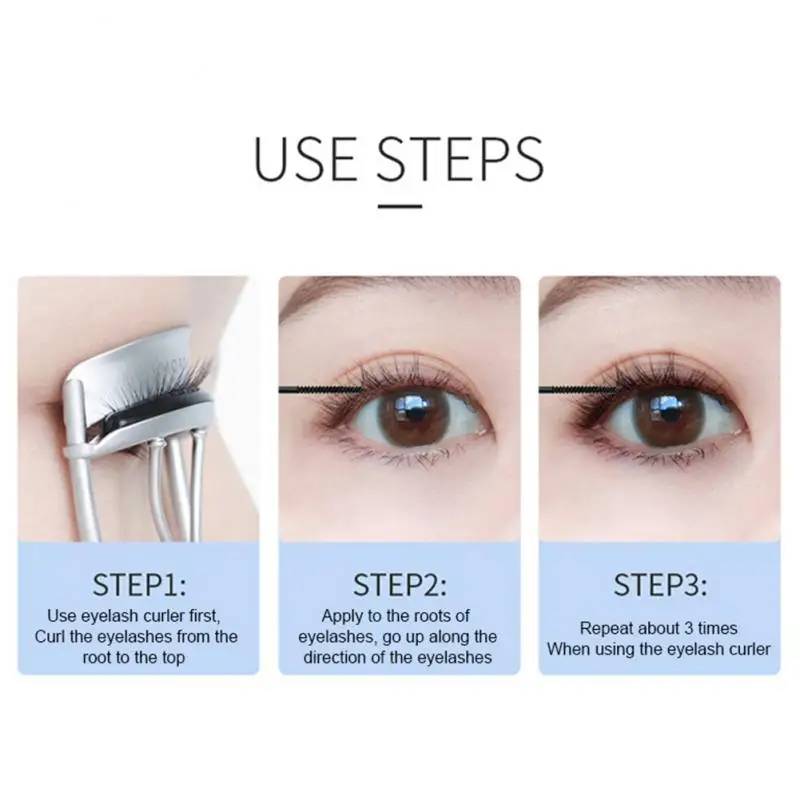 USE STEPS

STEP1:
Use eyelash curler first, Curl the eyelashes from the root to the top

STEP2:
Apply to the roots of eyelashes, go up along the direction of the eyelashes

STEP3:
Repeat about 3 times When using the eyelash curler